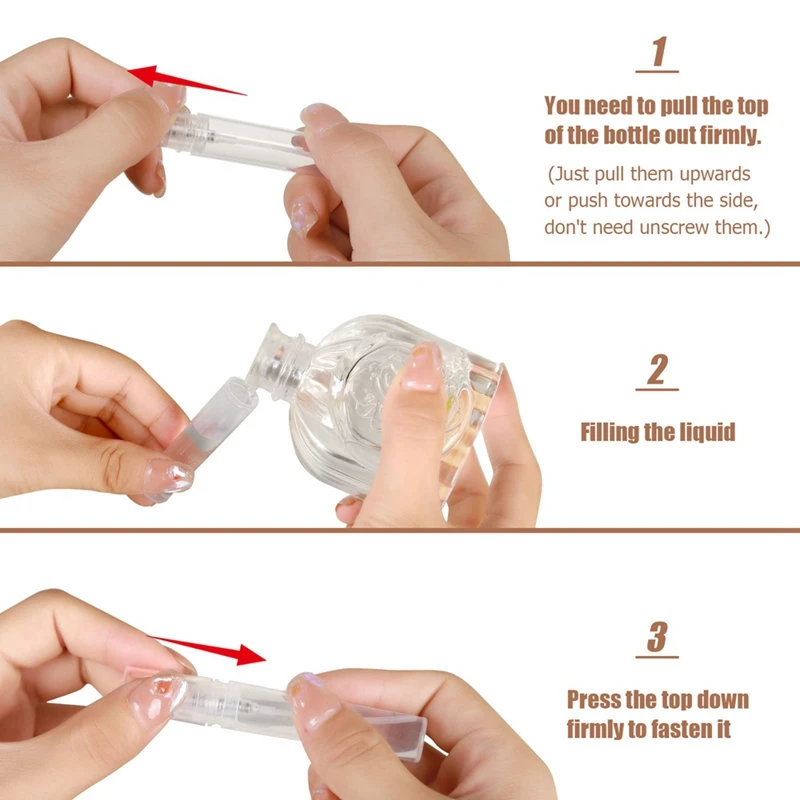 1

You need to pull the top of the bottle out firmly.

(Just pull them upwards or push towards the side, don't need unscrew them.)

2

Filling the liquid

3

Press the top down firmly to fasten it