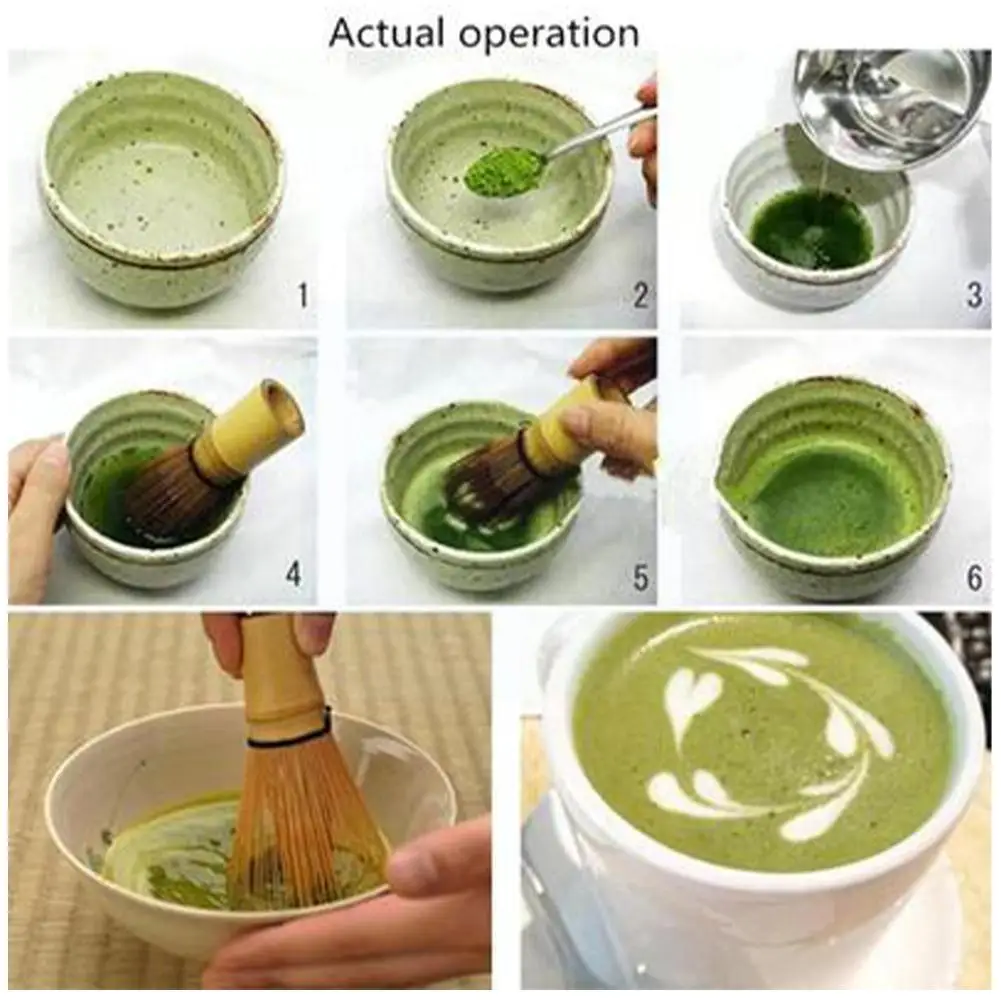 Actual operation

1

2

3

4

5

6