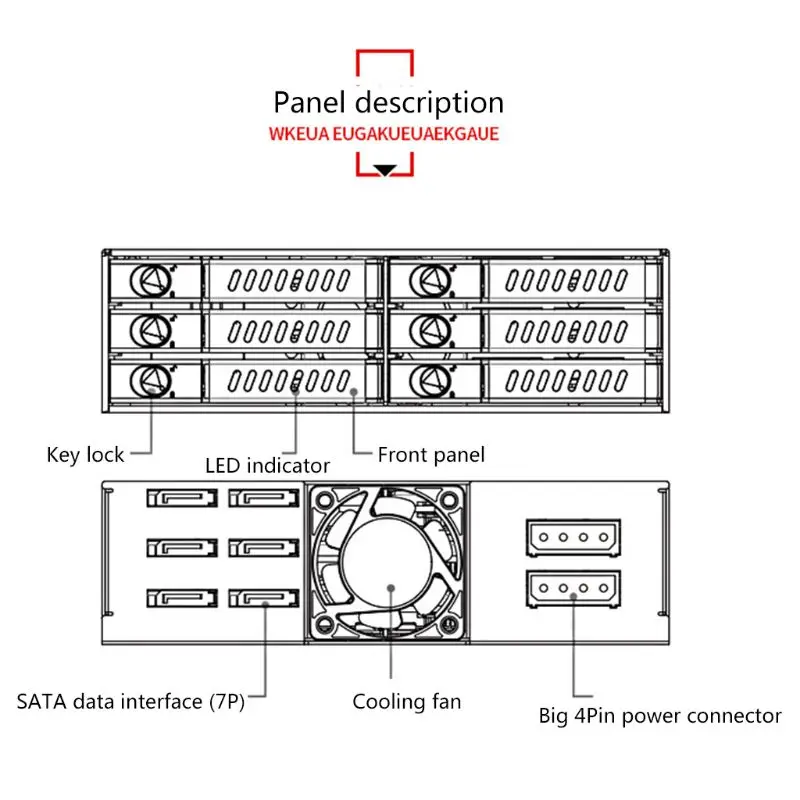 Panel description
WKEUA EUGAKUEUAEKGAUE

Key lock
LED indicator
Front panel

SATA data interface (7P)
Cooling fan
Big 4Pin power connector