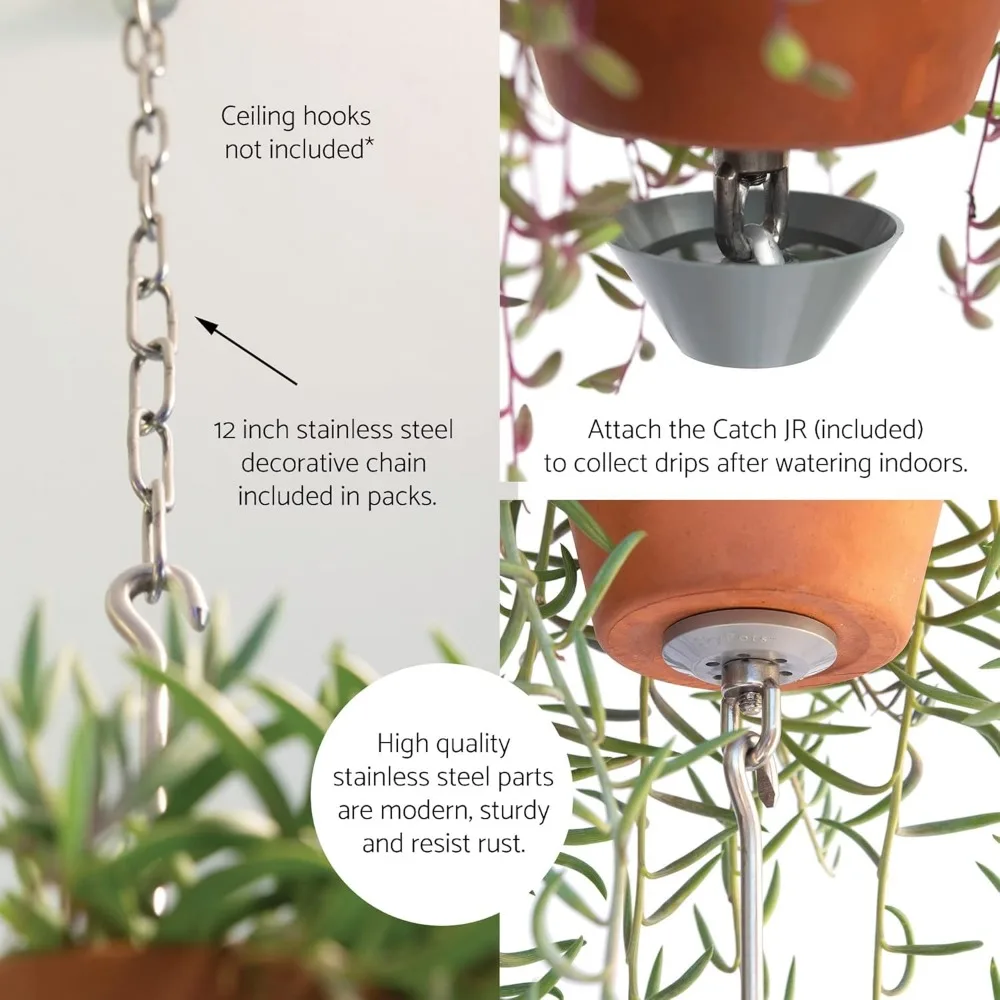 Ceiling hooks not included*

12 inch stainless steel decorative chain included in packs.

Attach the Catch JR (included) to collect drips after watering indoors.

High quality stainless steel parts are modern, sturdy and resist rust.