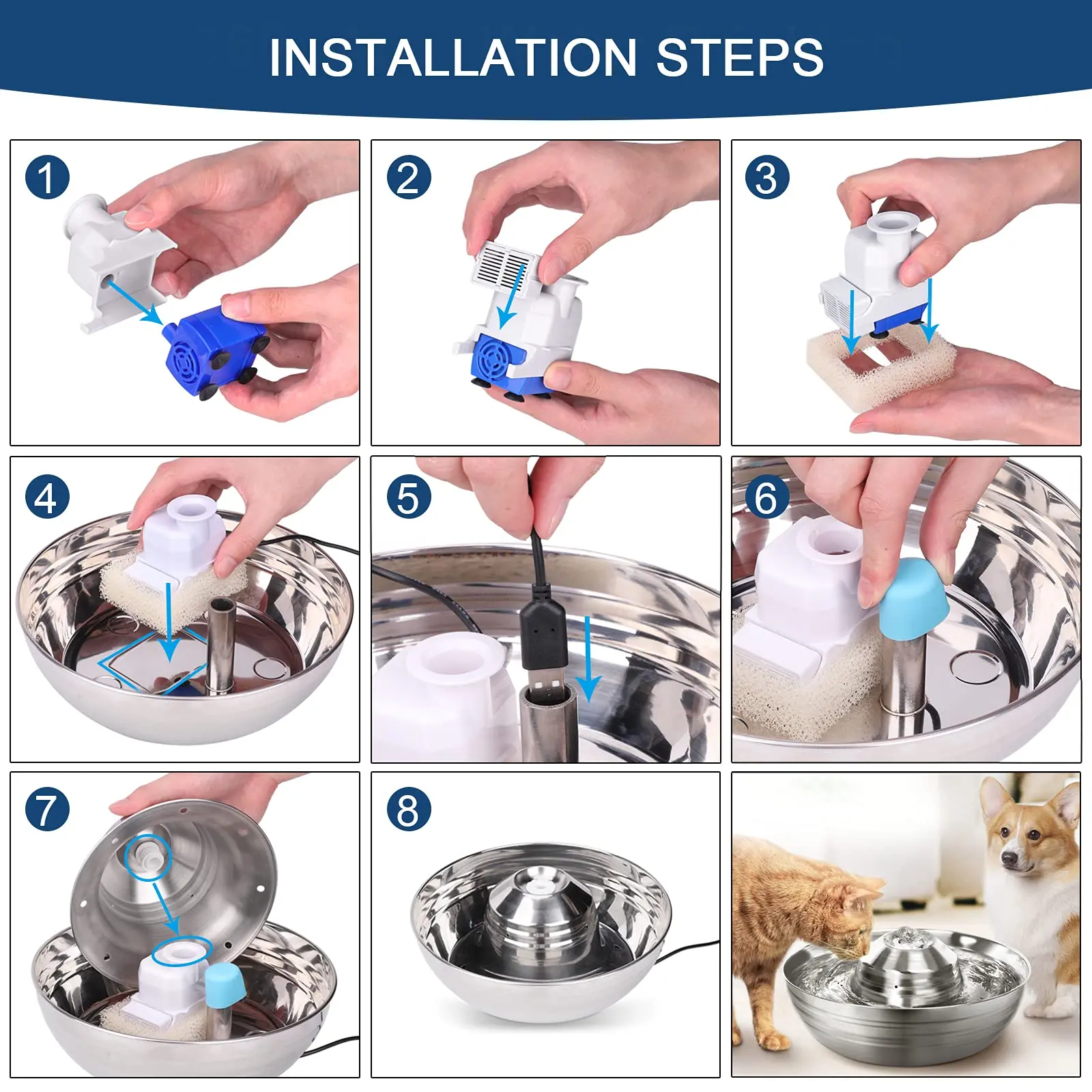 INSTALLATION STEPS

1

2

3

4

5

6

7

8