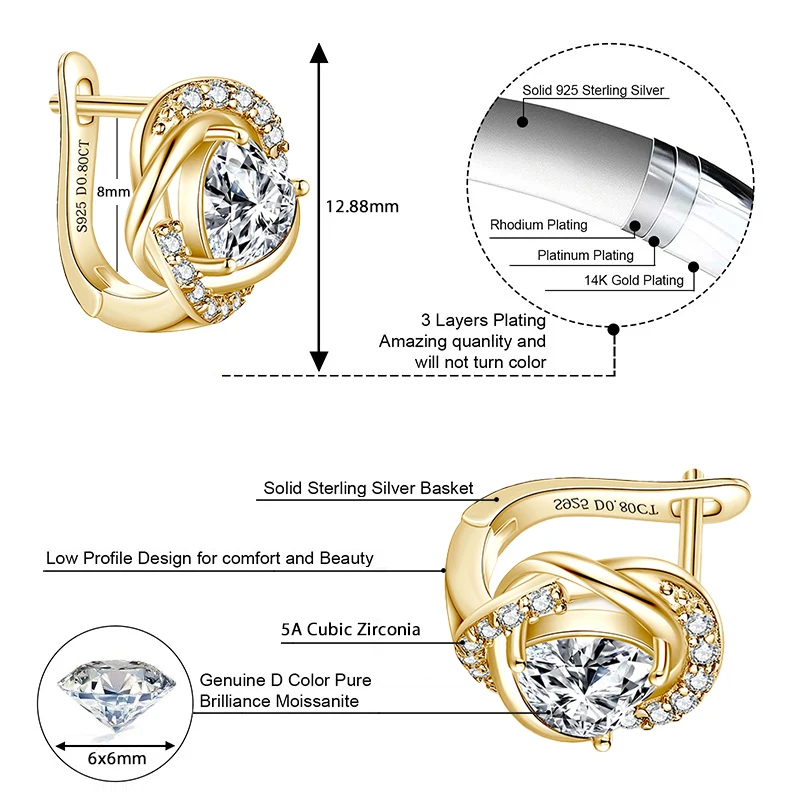 S925 D0.80CT

8mm

12.88mm

Solid 925 Sterling Silver

Rhodium Plating

Platinum Plating

14K Gold Plating

3 Layers Plating
Amazing quanlity and
will not turn color

Solid Sterling Silver Basket

S925 D0.80CT

Low Profile Design for comfort and Beauty

5A Cubic Zirconia

Genuine D Color Pure
Brilliance Moissanite

6x6mm