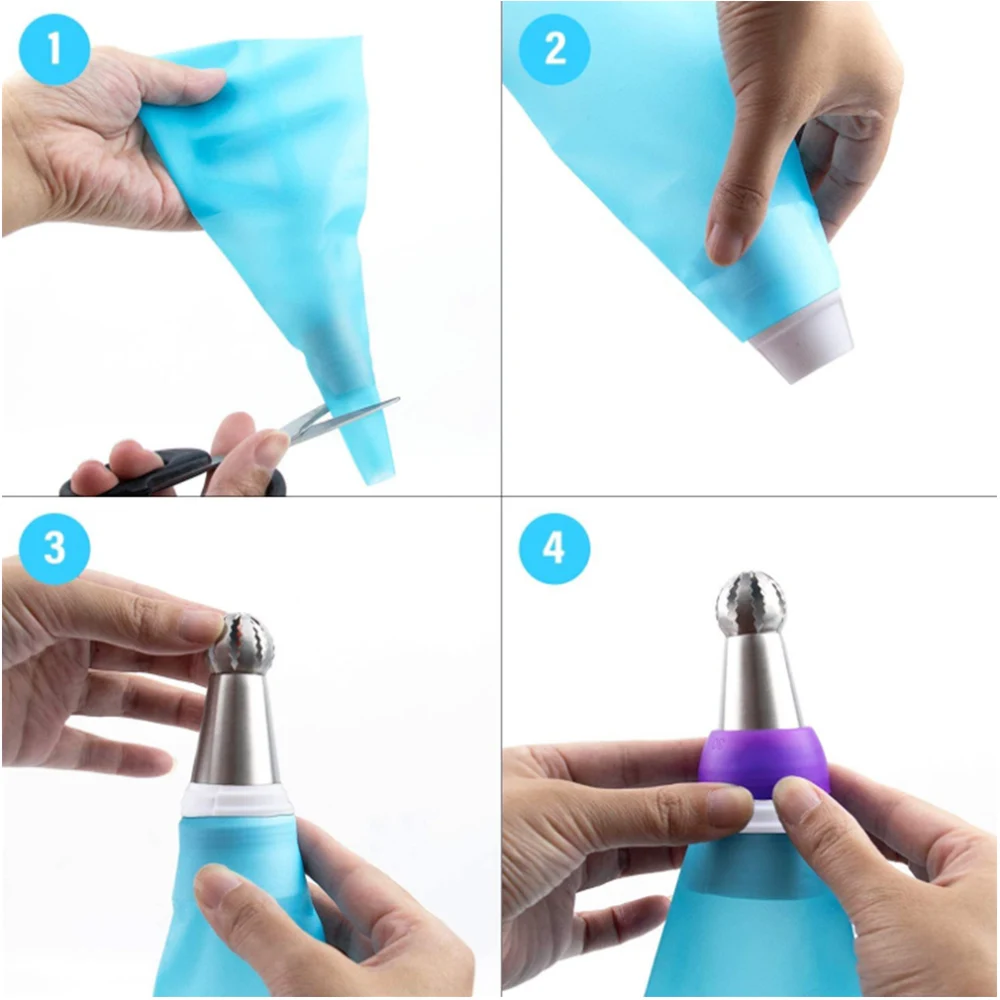 1

2

3

4