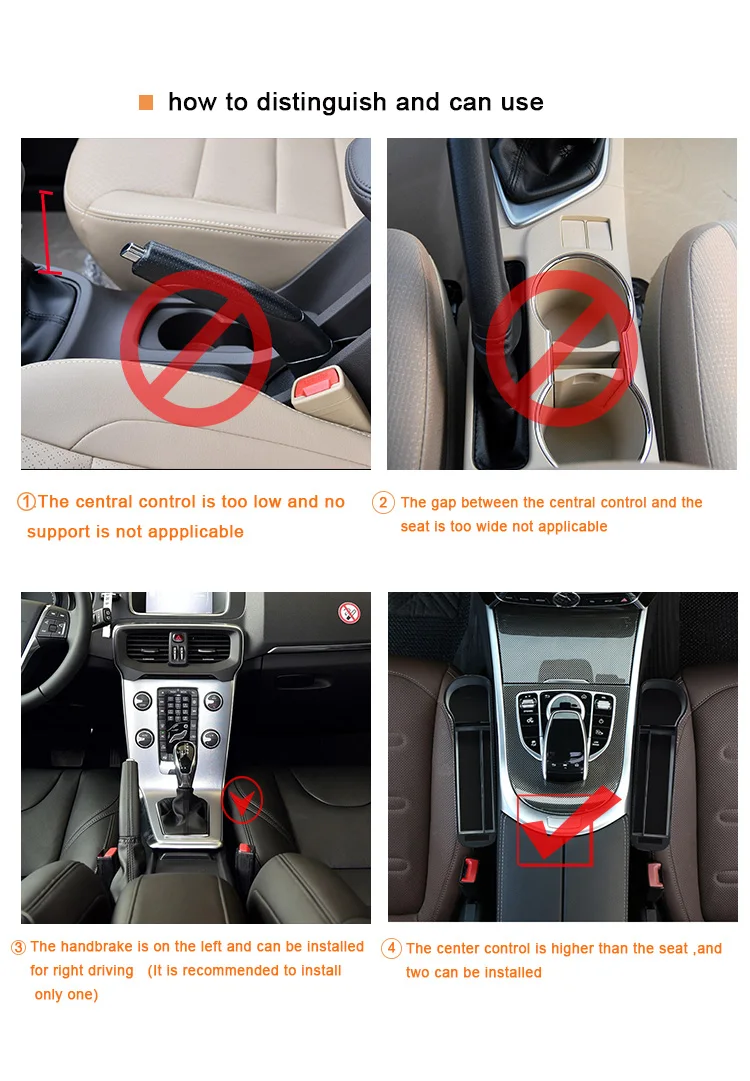 how to distinguish and can use

①The central control is too low and no support is not appplicable

② The gap between the central control and the seat is too wide not applicable

③ The handbrake is on the left and can be installed for right driving (It is recommended to install only one)

④ The center control is higher than the seat ,and two can be installed