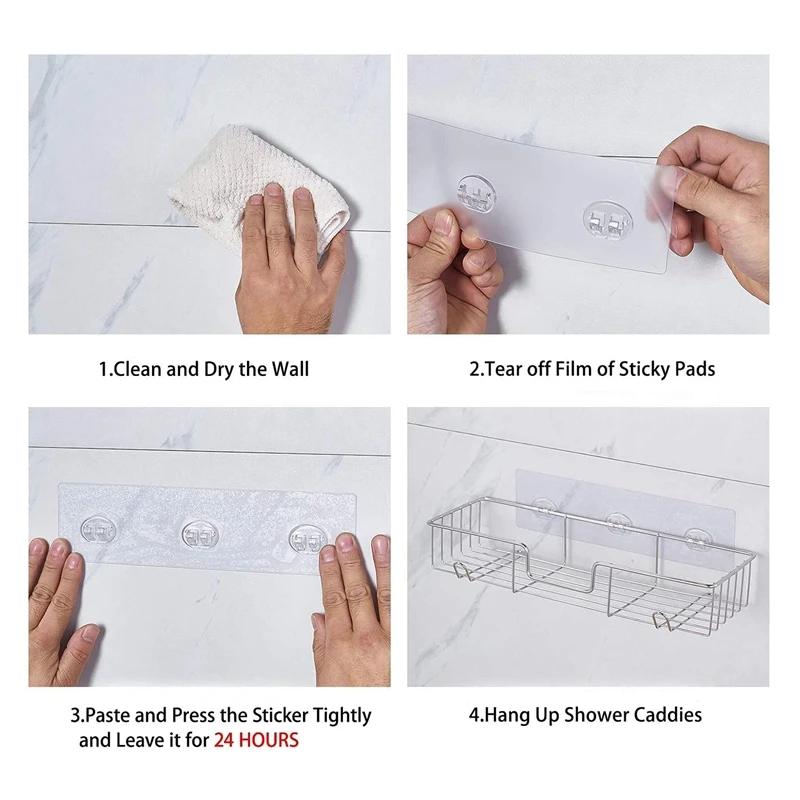 1.Clean and Dry the Wall

2.Tear off Film of Sticky Pads

3.Paste and Press the Sticker Tightly and Leave it for 24 HOURS

4.Hang Up Shower Caddies