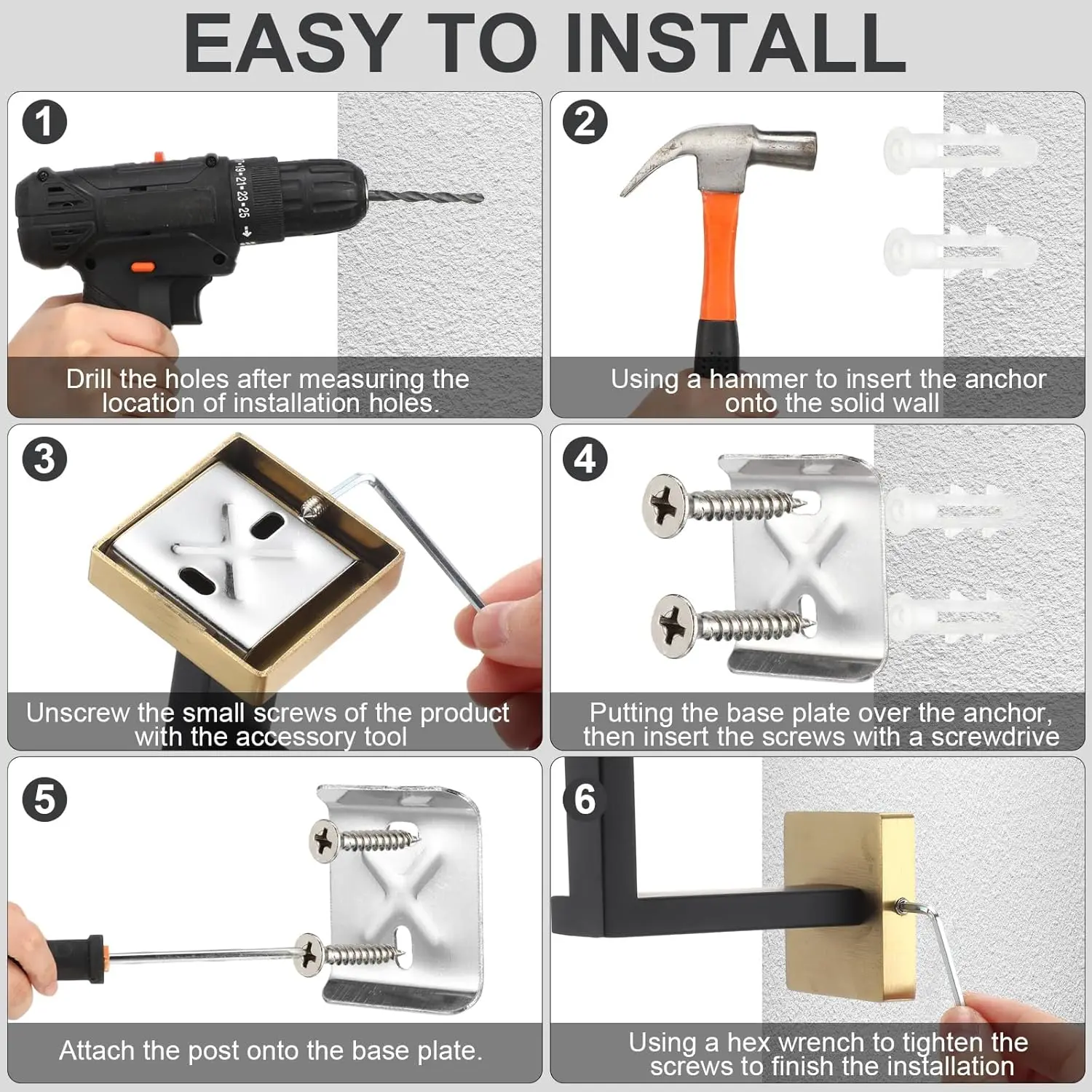 EASY TO INSTALL

1

19 21 23 25

Drill the holes after measuring the location of installation holes.

2

Using a hammer to insert the anchor onto the solid wall

3

Unscrew the small screws of the product with the accessory tool

4

Putting the base plate over the anchor, then insert the screws with a screwdrive

5

Attach the post onto the base plate.

6

Using a hex wrench to tighten the screws to finish the installation