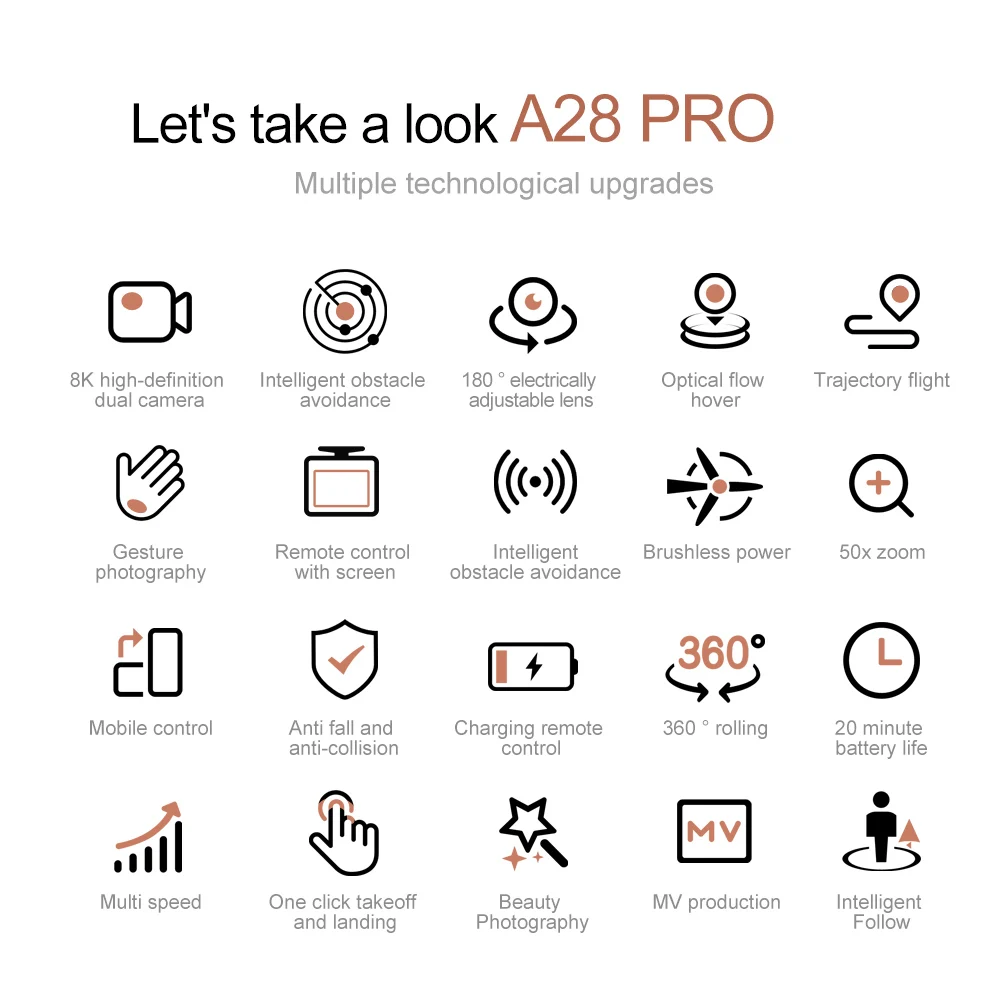 Let's take a look A28 PRO
Multiple technological upgrades

8K high-definition dual camera

Intelligent obstacle avoidance

180 ° electrically adjustable lens

Optical flow hover

Trajectory flight

Gesture photography

Remote control with screen

Intelligent obstacle avoidance

Brushless power

50x zoom

Mobile control

Anti fall and anti-collision

Charging remote control

360°

360 ° rolling

20 minute battery life

Multi speed

One click takeoff and landing

Beauty Photography

MV

MV production

Intelligent Follow