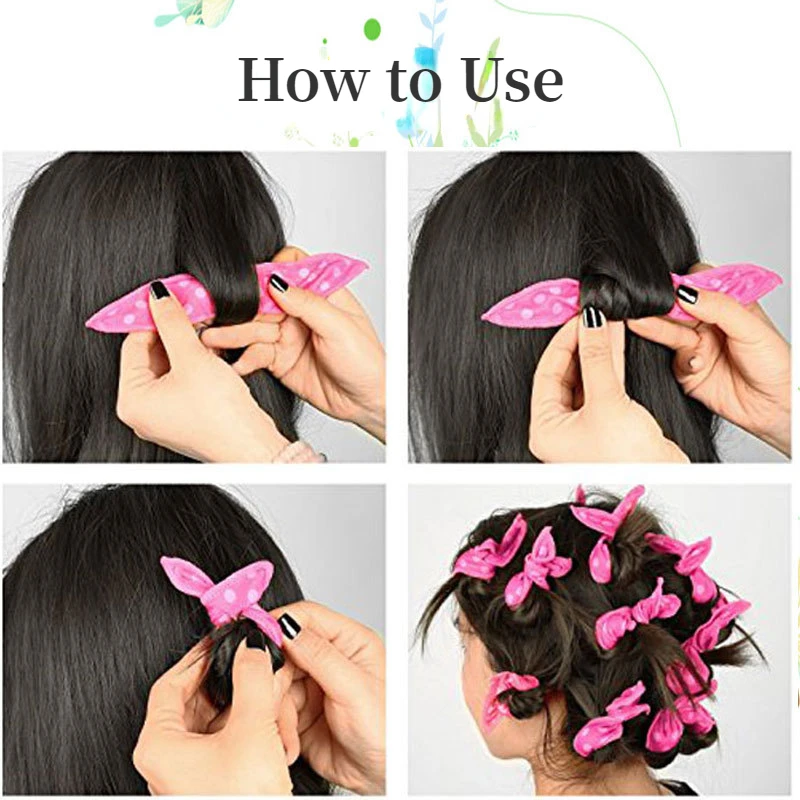 How to Use