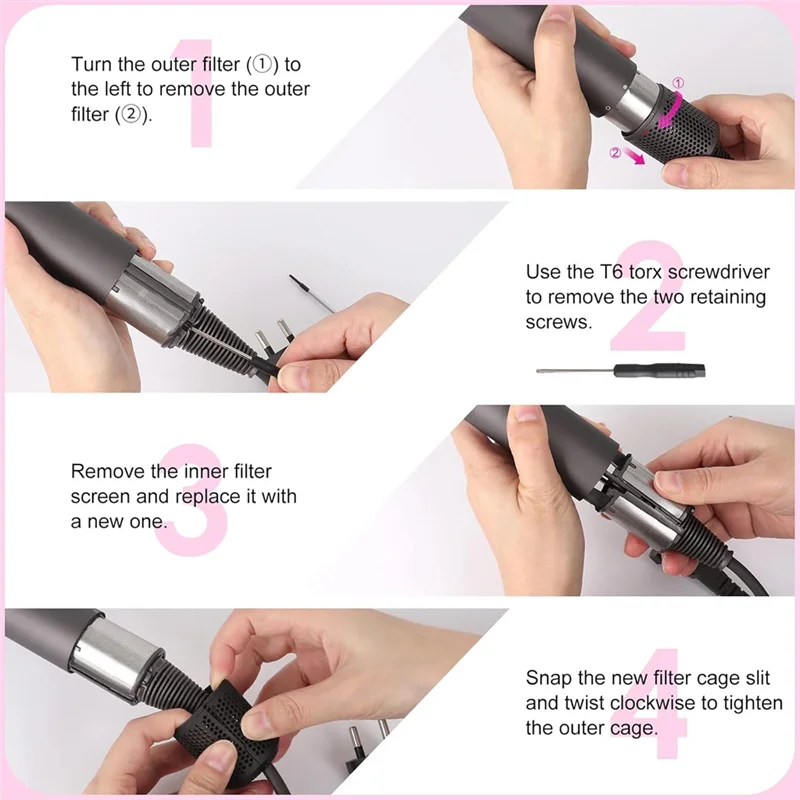 1

Turn the outer filter (①) to the left to remove the outer filter (②).

①

②

2

Use the T6 torx screwdriver to remove the two retaining screws.

3

Remove the inner filter screen and replace it with a new one.

4

Snap the new filter cage slit and twist clockwise to tighten the outer cage.