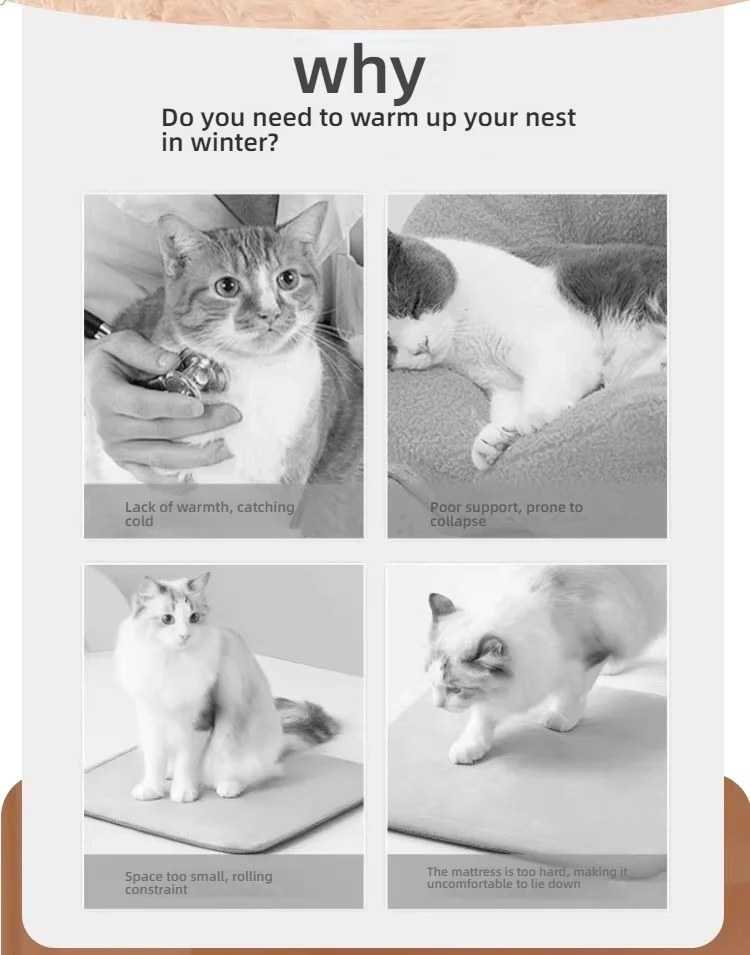 why
Do you need to warm up your nest in winter?

Lack of warmth, catching cold

Poor support, prone to collapse

Space too small, rolling constraint

The mattress is too hard, making it uncomfortable to lie down