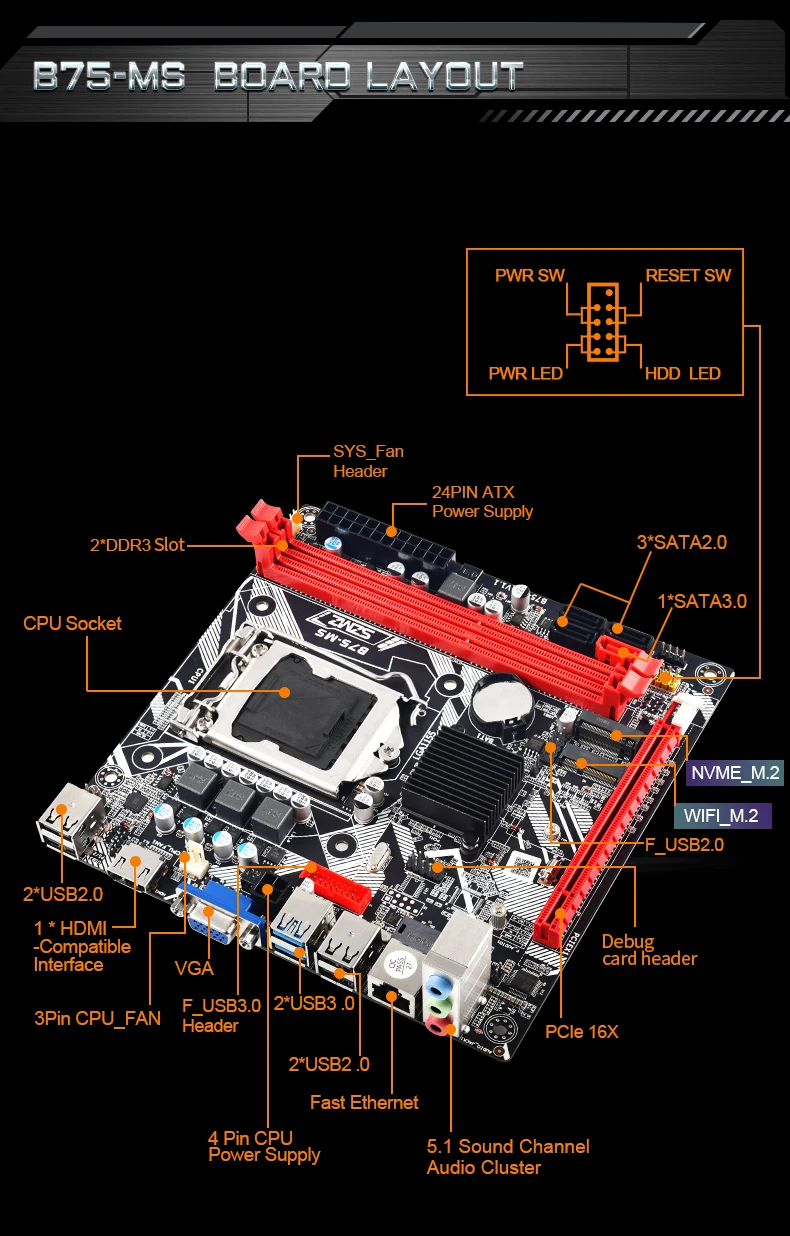 B75-MS BOARD LAYOUT

PWR SW
RESET SW
PWR LED
HDD LED

SYS_Fan Header

24PIN ATX Power Supply

2*DDR3 Slot

3*SATA2.0

1*SATA3.0

CPU Socket

B75-MS

NVME_M.2

WIFI_M.2

F_USB2.0

2*USB2.0

1 * HDMI -Compatible Interface

VGA

Debug card header

3Pin CPU_FAN

F_USB3.0 Header

2*USB3 .0

PCIe 16X

2*USB2 .0

Fast Ethernet

4 Pin CPU Power Supply

5.1 Sound Channel Audio Cluster