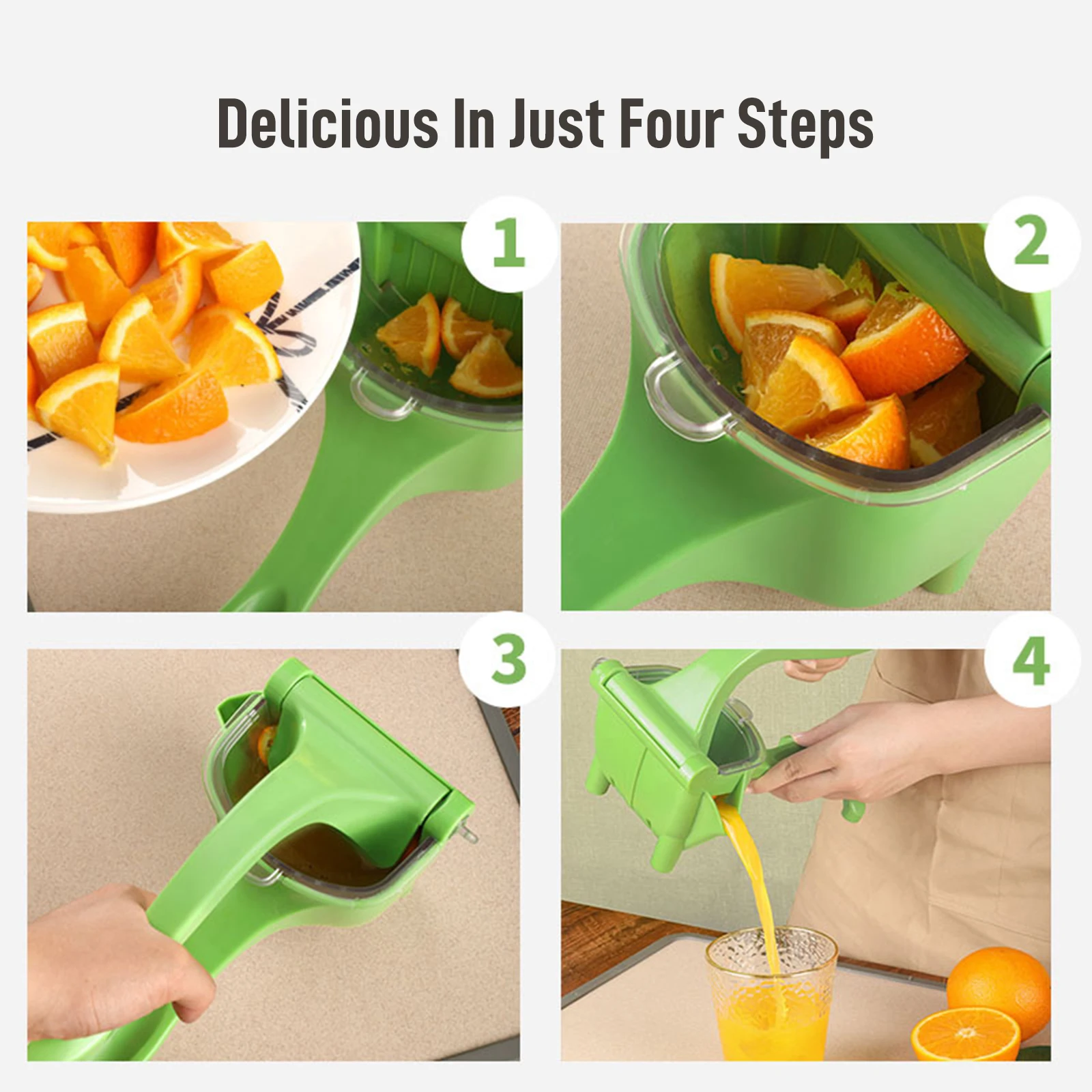 Delicious In Just Four Steps

1

2

3

4