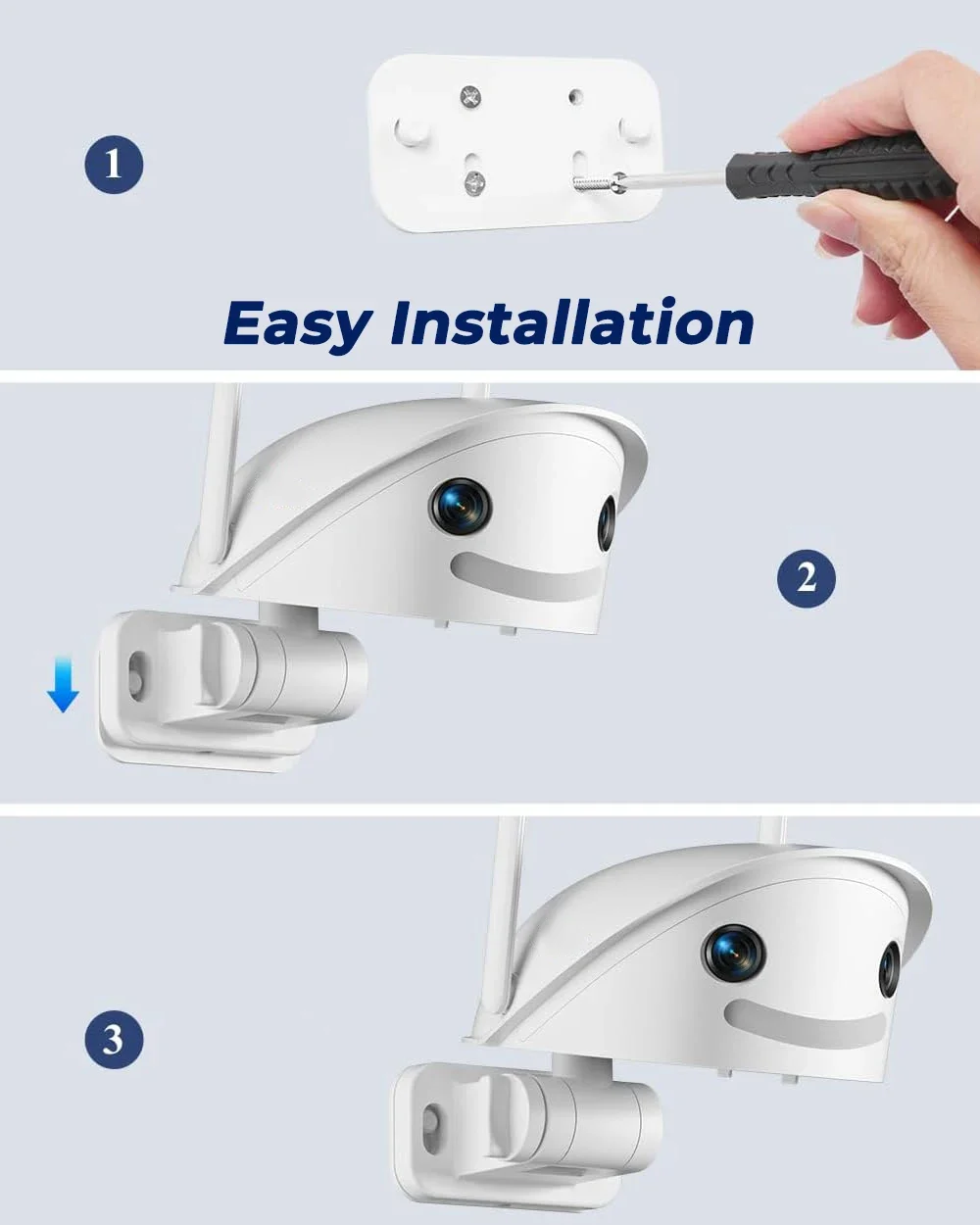 1

Easy Installation

2

3