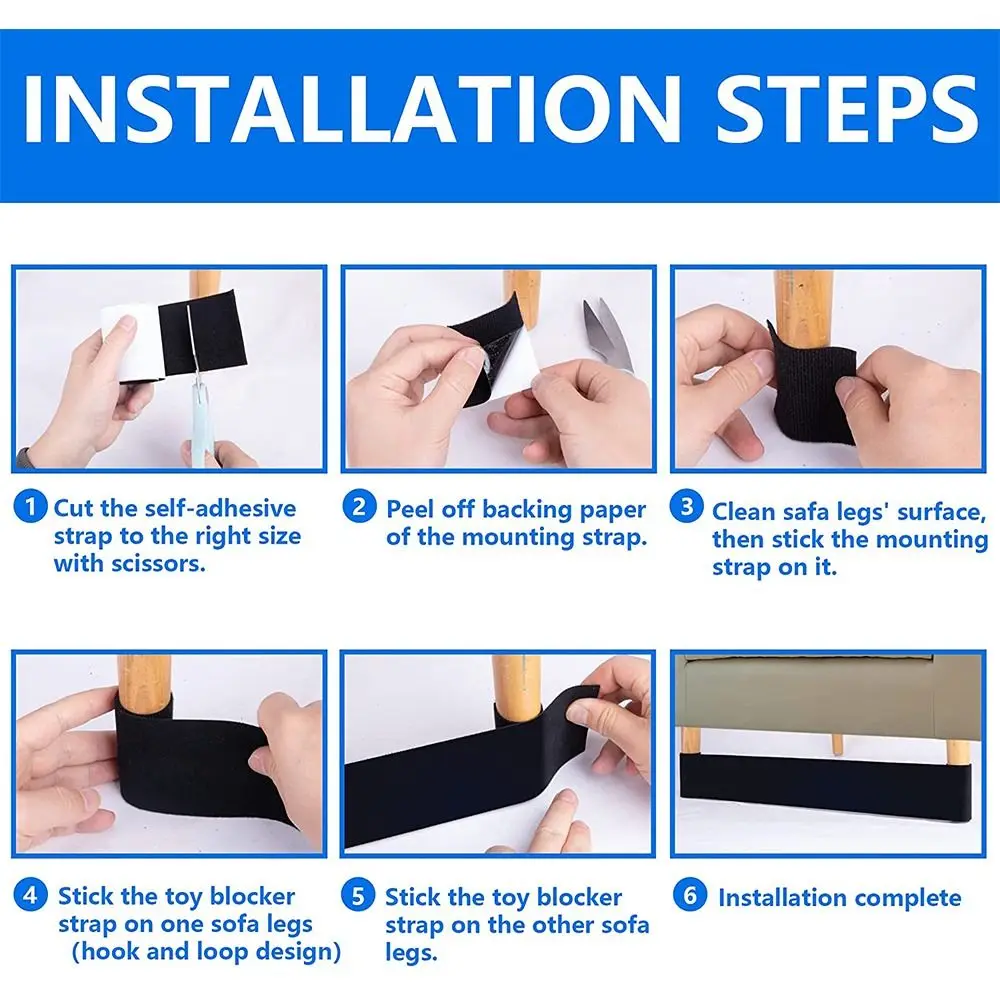 INSTALLATION STEPS

1 Cut the self-adhesive strap to the right size with scissors.

2 Peel off backing paper of the mounting strap.

3 Clean safa legs' surface, then stick the mounting strap on it.

4 Stick the toy blocker strap on one sofa legs (hook and loop design)

5 Stick the toy blocker strap on the other sofa legs.

6 Installation complete