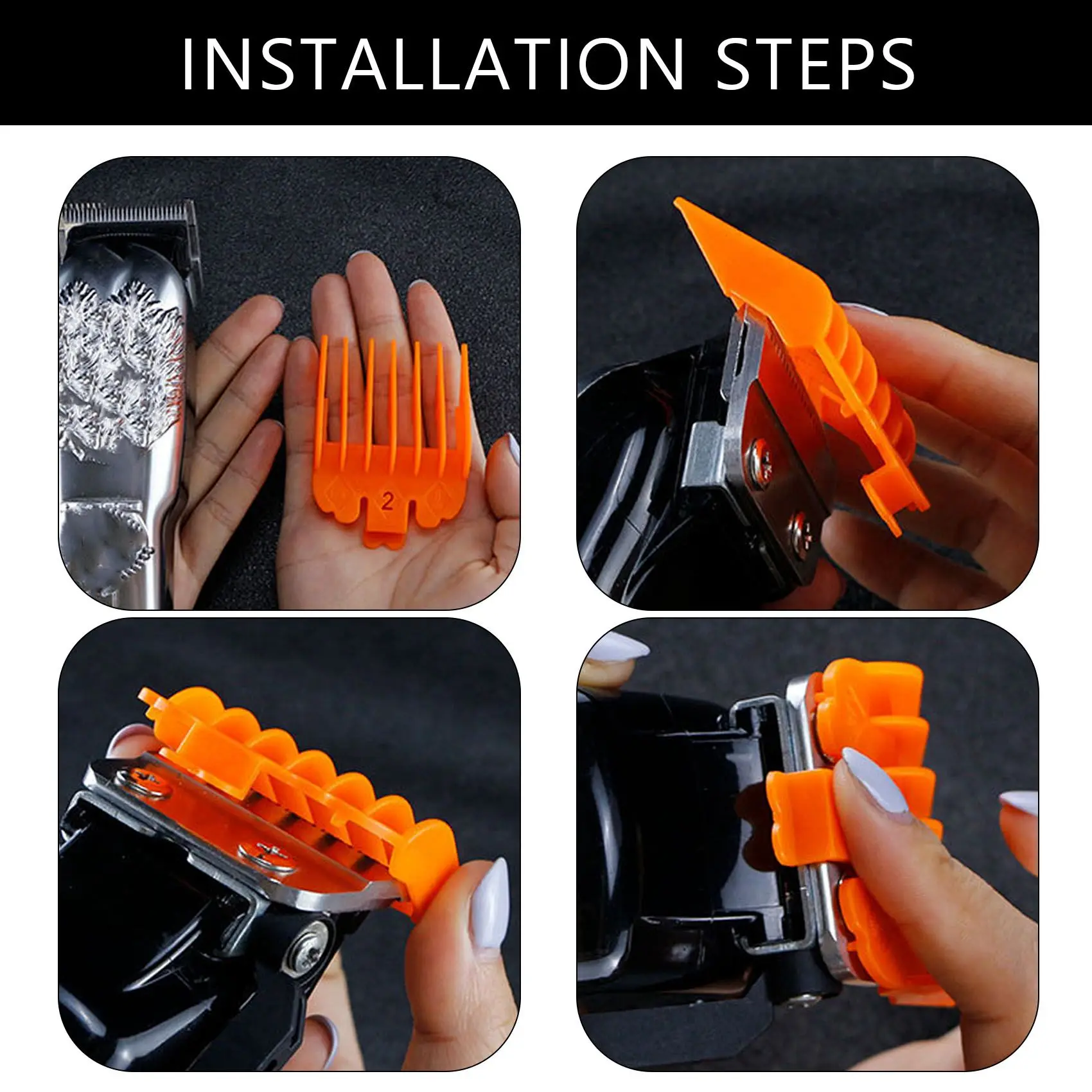 INSTALLATION STEPS

2