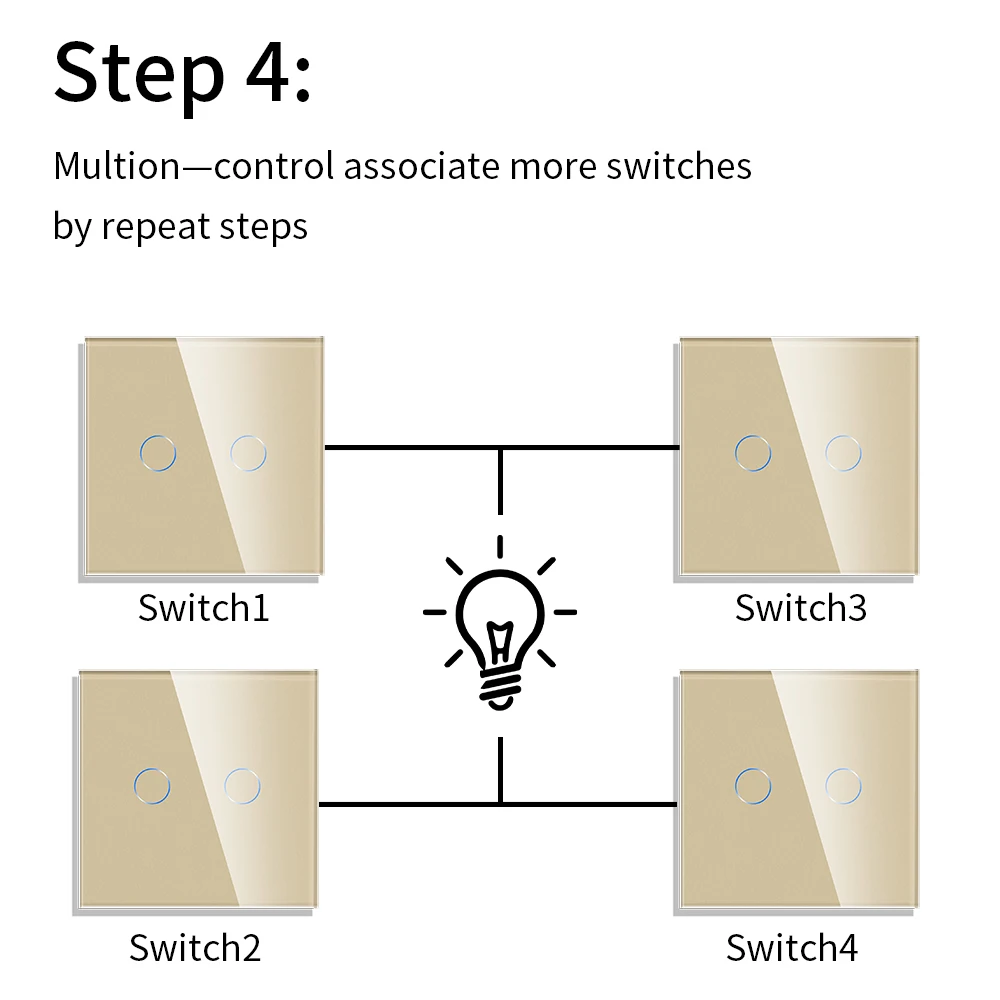 Step 4:

Multion—control associate more switches by repeat steps

Switch1

Switch3

Switch2

Switch4