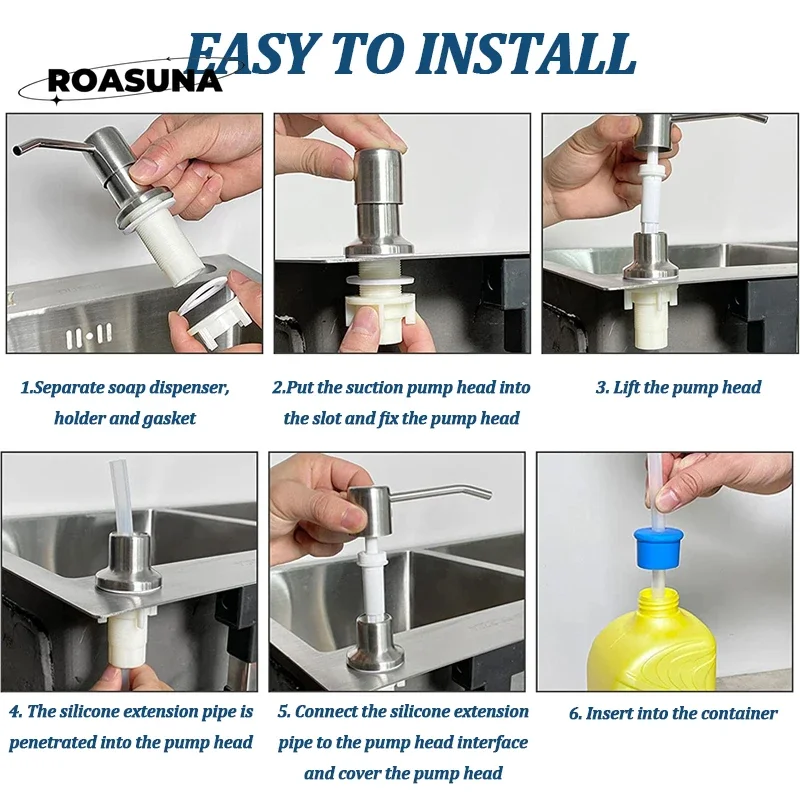 EASY TO INSTALL

ROASUNA

1.Separate soap dispenser, holder and gasket

2.Put the suction pump head into the slot and fix the pump head

3. Lift the pump head

4. The silicone extension pipe is penetrated into the pump head

5. Connect the silicone extension pipe to the pump head interface and cover the pump head

6. Insert into the container