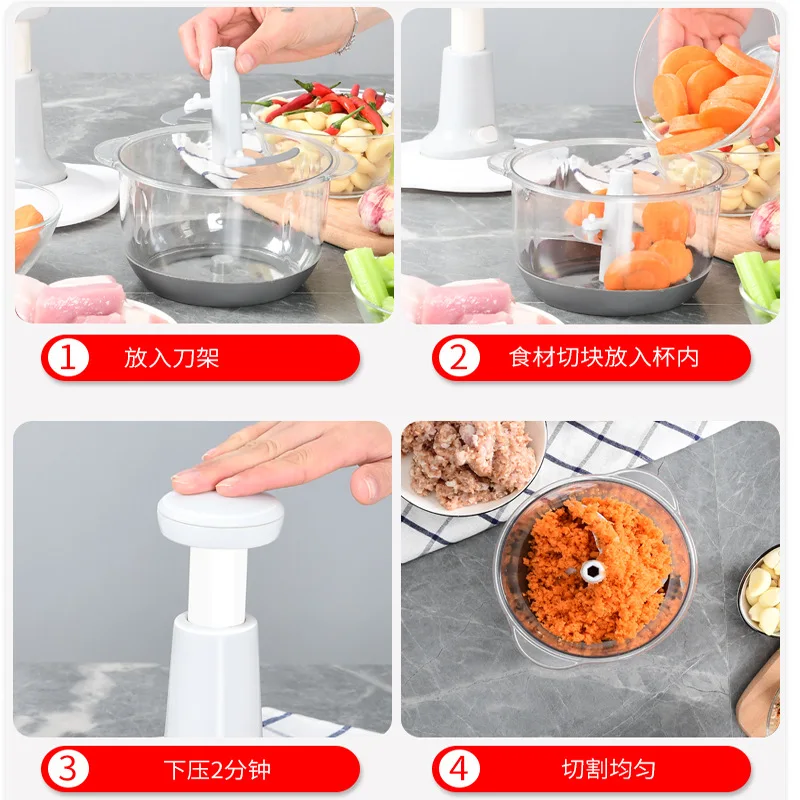 1 放入刀架

2 食材切块放入杯内

3 下压2分钟

4 切割均匀