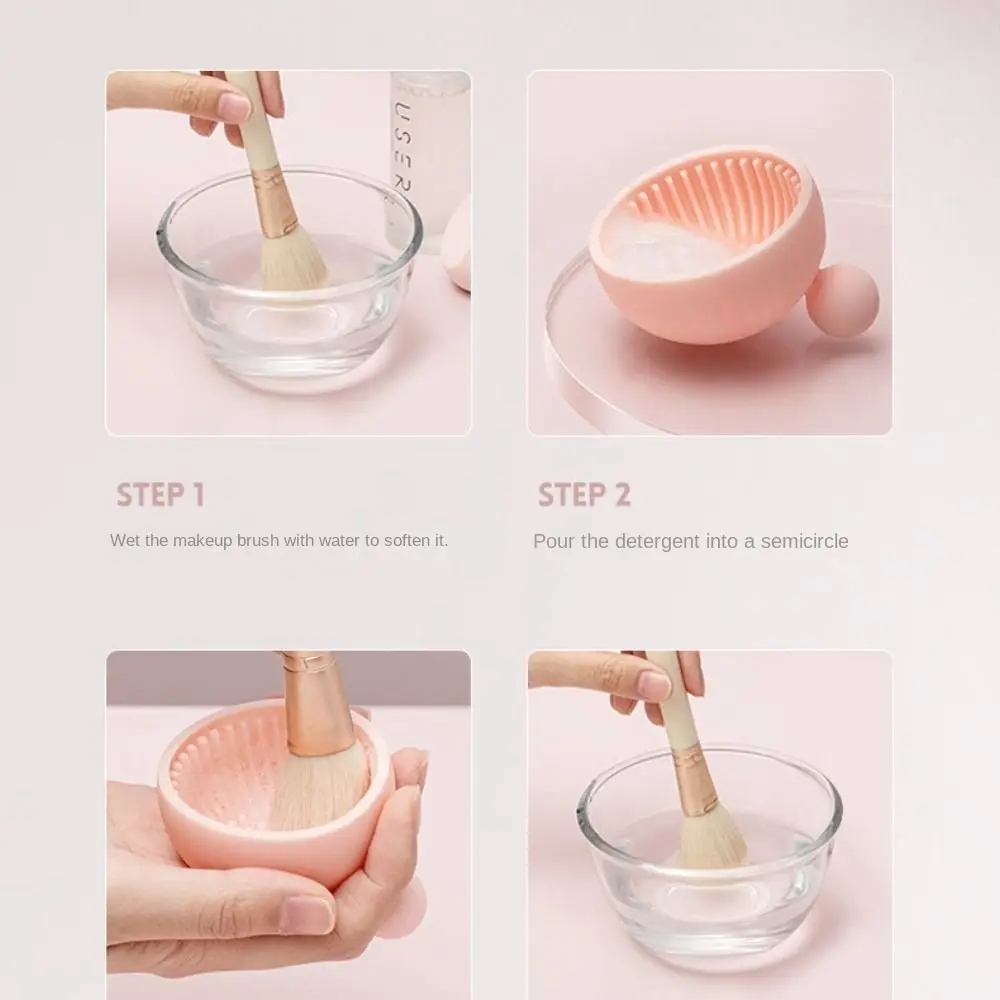 USER

STEP 1

Wet the makeup brush with water to soften it.

STEP 2

Pour the detergent into a semicircle