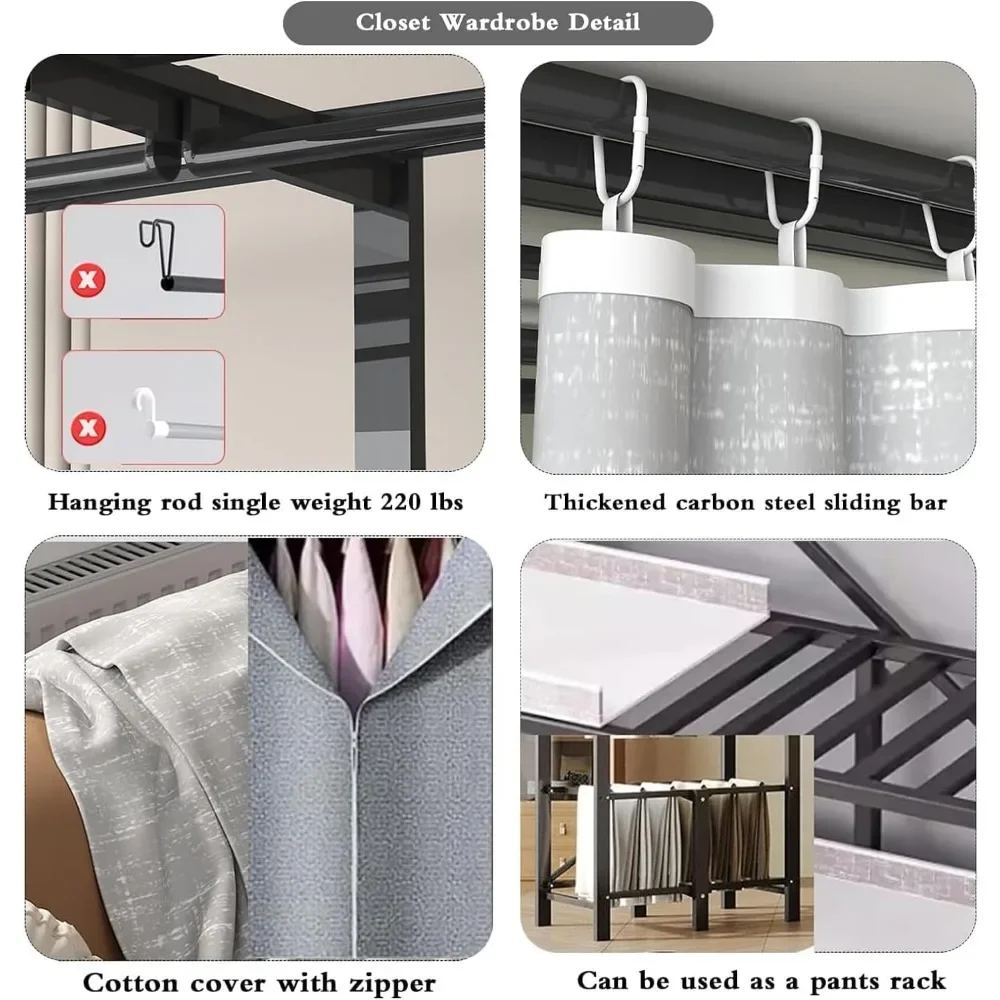 Closet Wardrobe Detail

Hanging rod single weight 220 lbs

Thickened carbon steel sliding bar

Cotton cover with zipper

Can be used as a pants rack