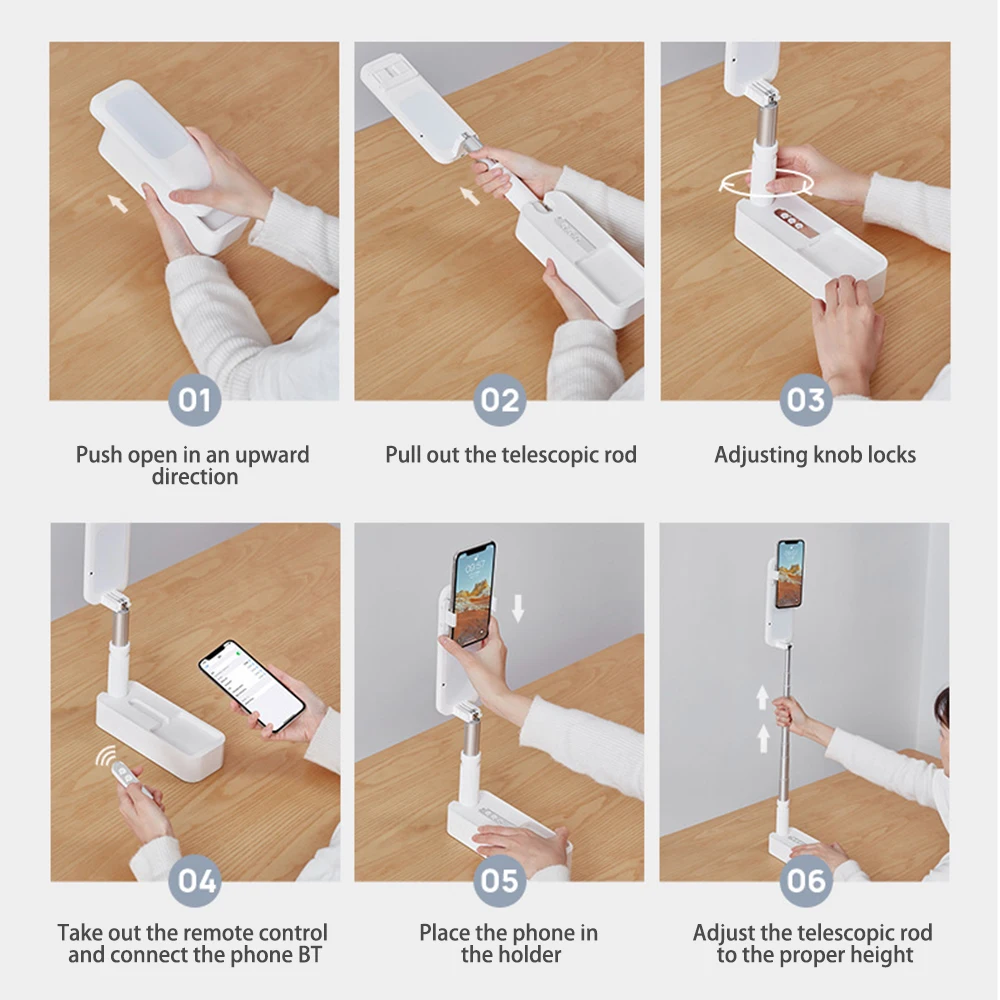 01

Push open in an upward direction

02

Pull out the telescopic rod

03

Adjusting knob locks

04

Take out the remote control and connect the phone BT

05

Place the phone in the holder

06

Adjust the telescopic rod to the proper height