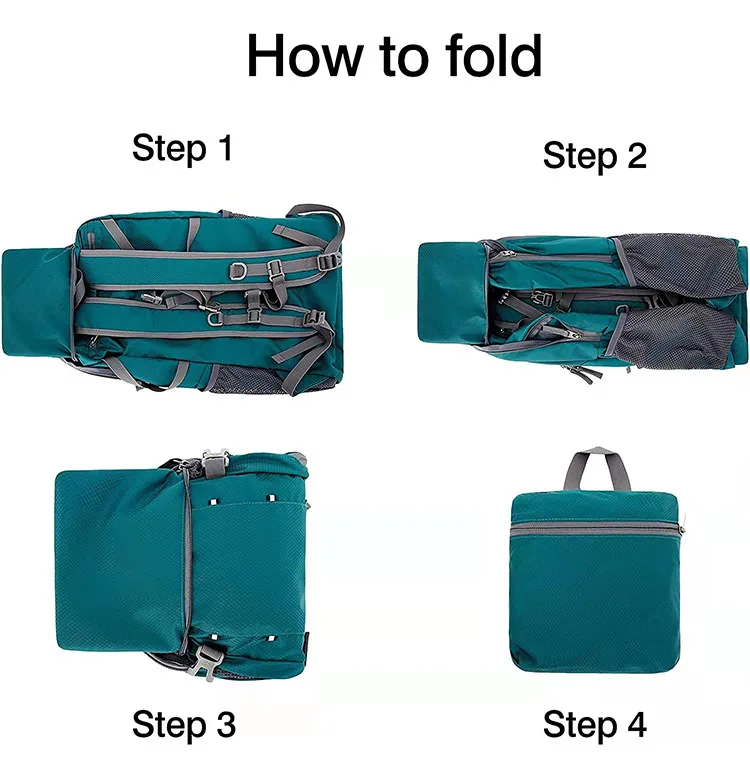 How to fold

Step 1

Step 2

Step 3

Step 4