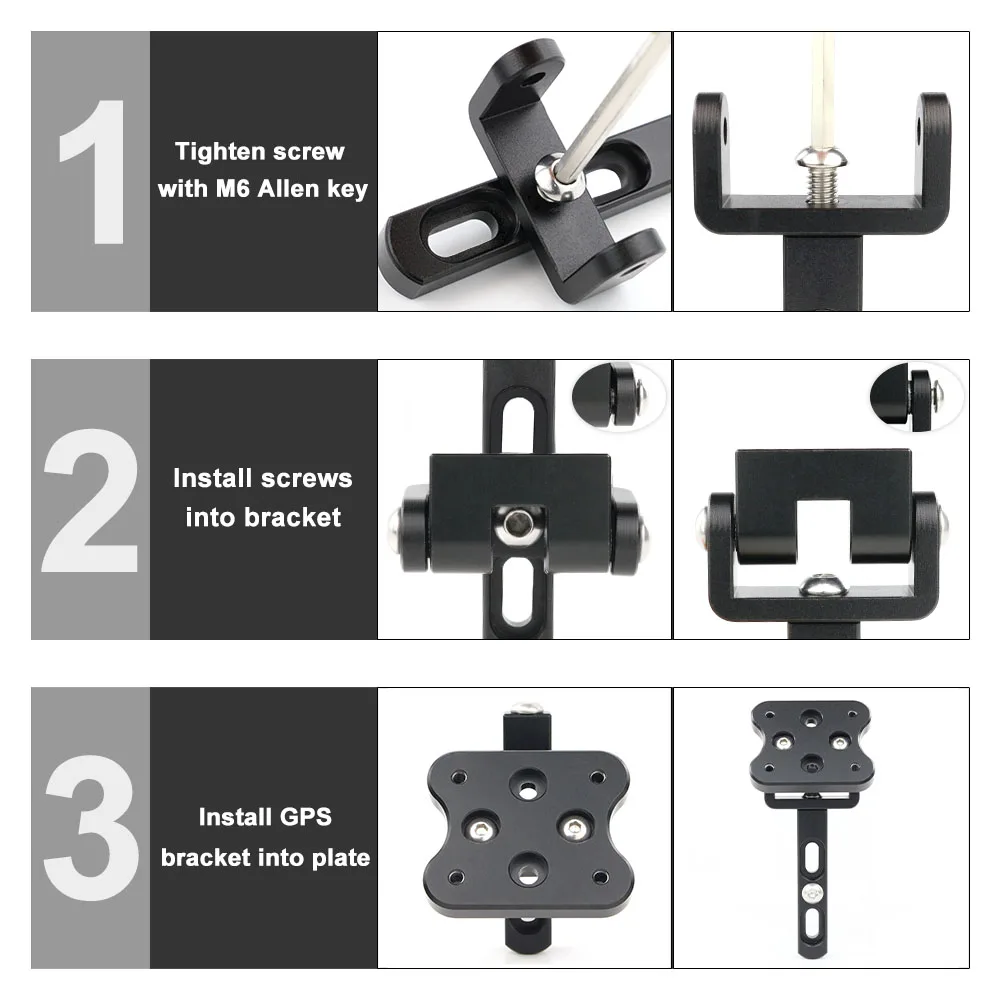 1

Tighten screw with M6 Allen key

2

Install screws into bracket

3

Install GPS bracket into plate