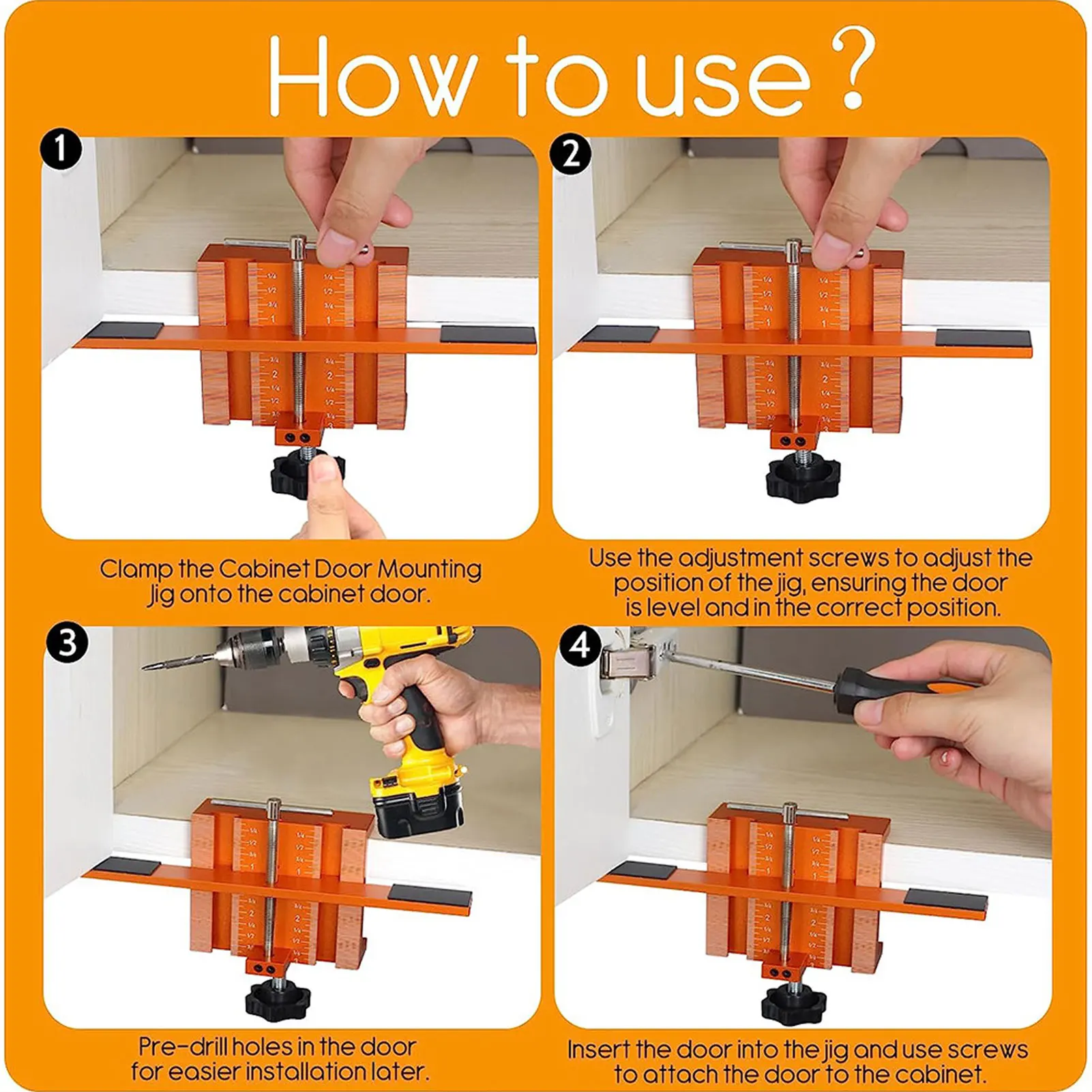 How to use ?

1

Clamp the Cabinet Door Mounting Jig onto the cabinet door.

2

Use the adjustment screws to adjust the position of the jig, ensuring the door is level and in the correct position.

3

Pre-drill holes in the door for easier installation later.

4

Insert the door into the jig and use screws to attach the door to the cabinet.