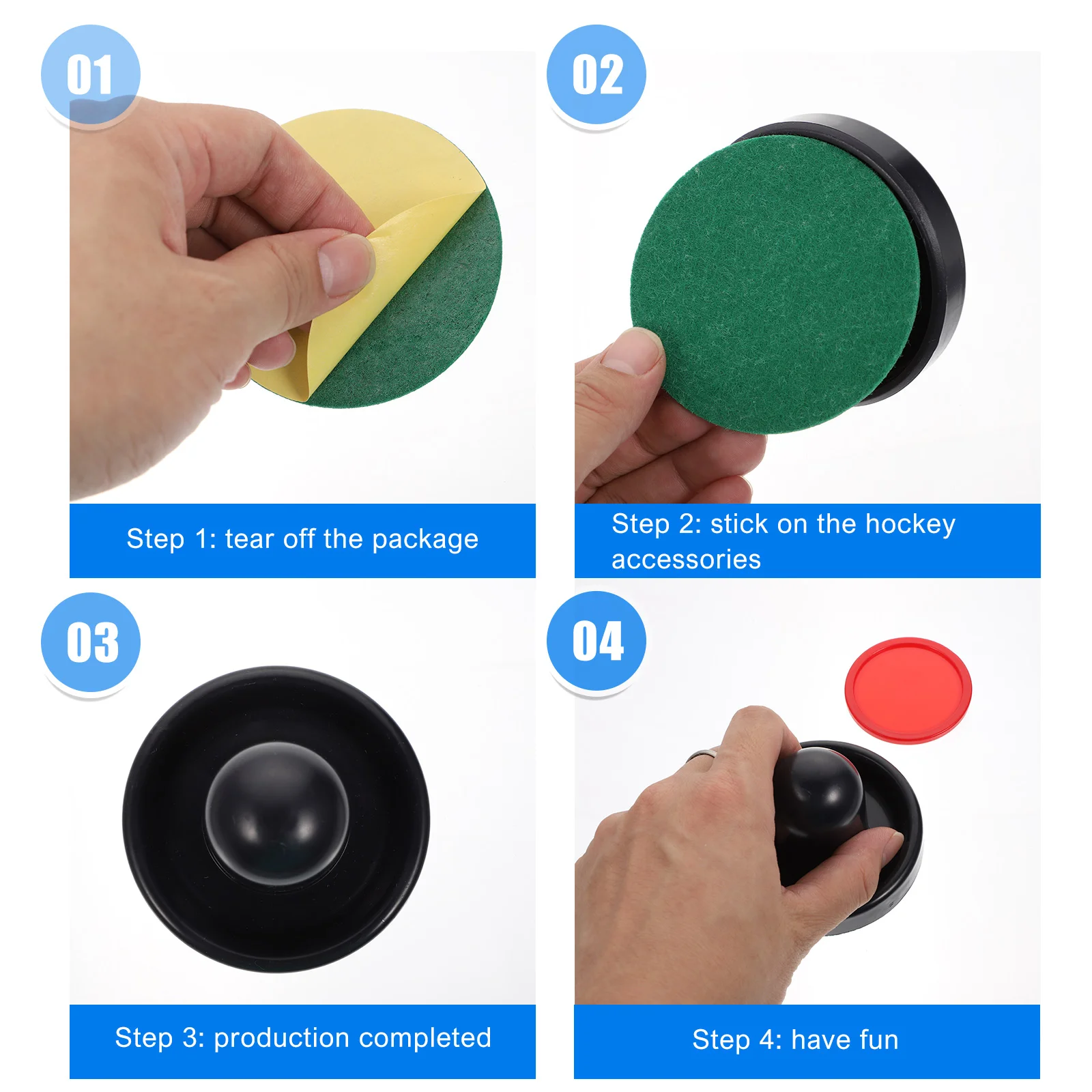 01

Step 1: tear off the package

02

Step 2: stick on the hockey accessories

03

Step 3: production completed

04

Step 4: have fun