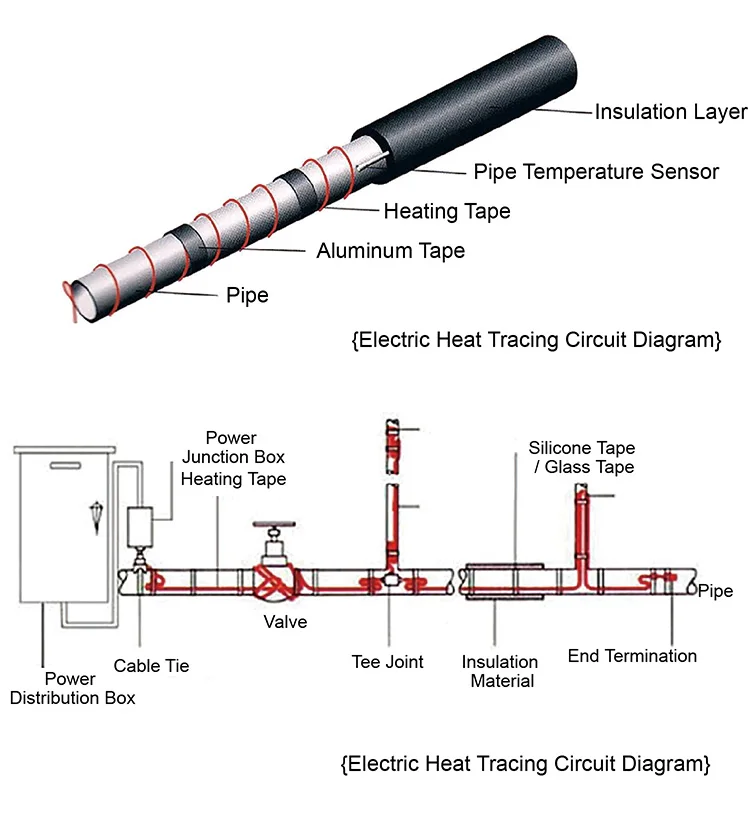 Insulation Layer
Pipe Temperature Sensor
Heating Tape
Aluminum Tape
Pipe

{Electric Heat Tracing Circuit Diagram}

Power
Junction Box
Heating Tape

Silicone Tape
/ Glass Tape

Pipe

Valve

Cable Tie

Tee Joint

Insulation
Material

End Termination

Power
Distribution Box

{Electric Heat Tracing Circuit Diagram}