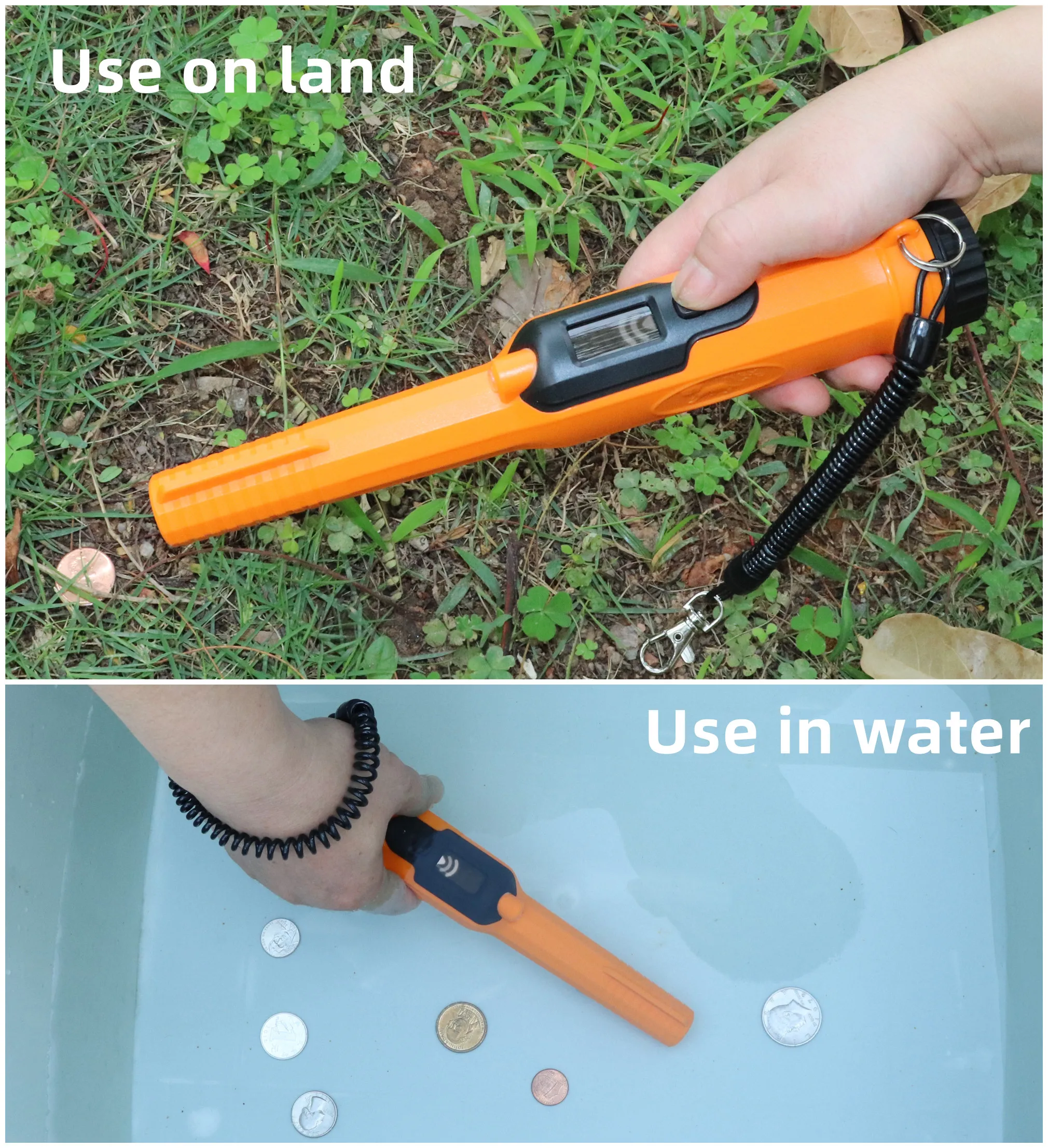 Use on land

Use in water