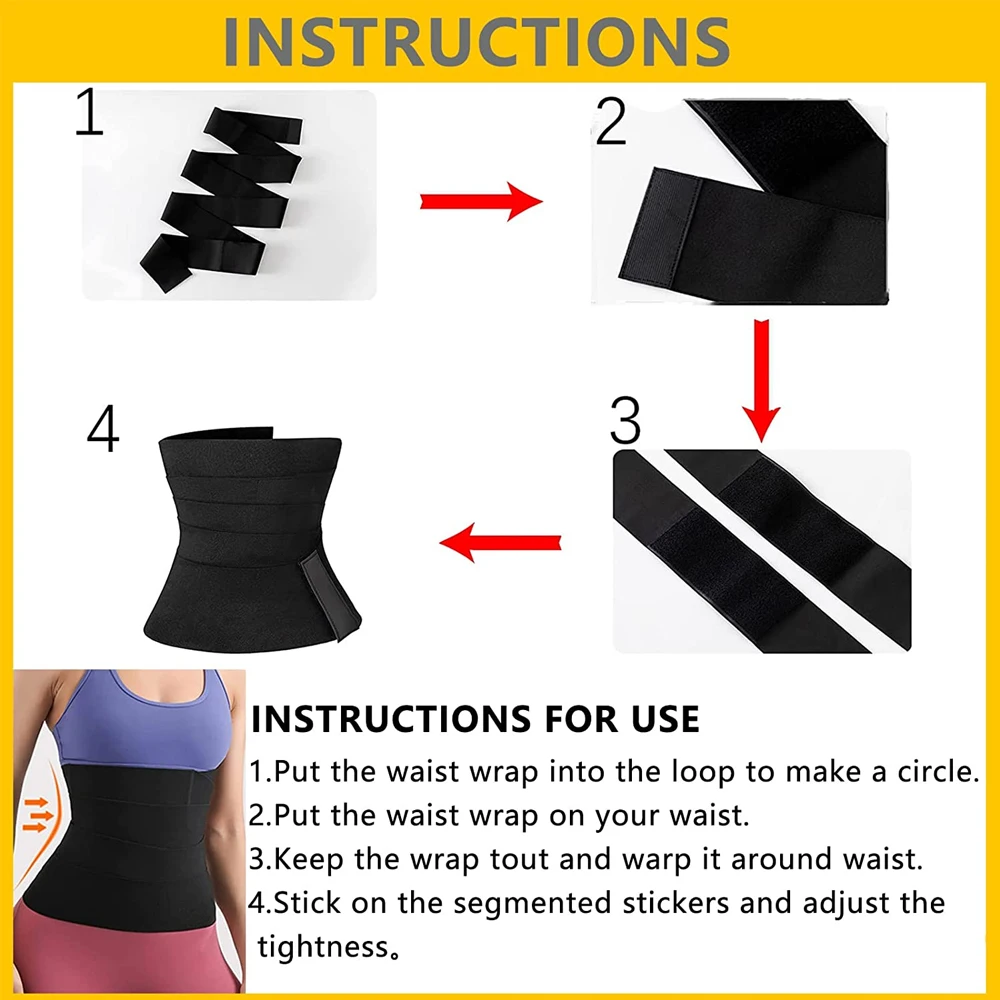 INSTRUCTIONS

1

2

3

4

INSTRUCTIONS FOR USE

1.Put the waist wrap into the loop to make a circle.

2.Put the waist wrap on your waist.

3.Keep the wrap tout and warp it around waist.

4.Stick on the segmented stickers and adjust the tightness。