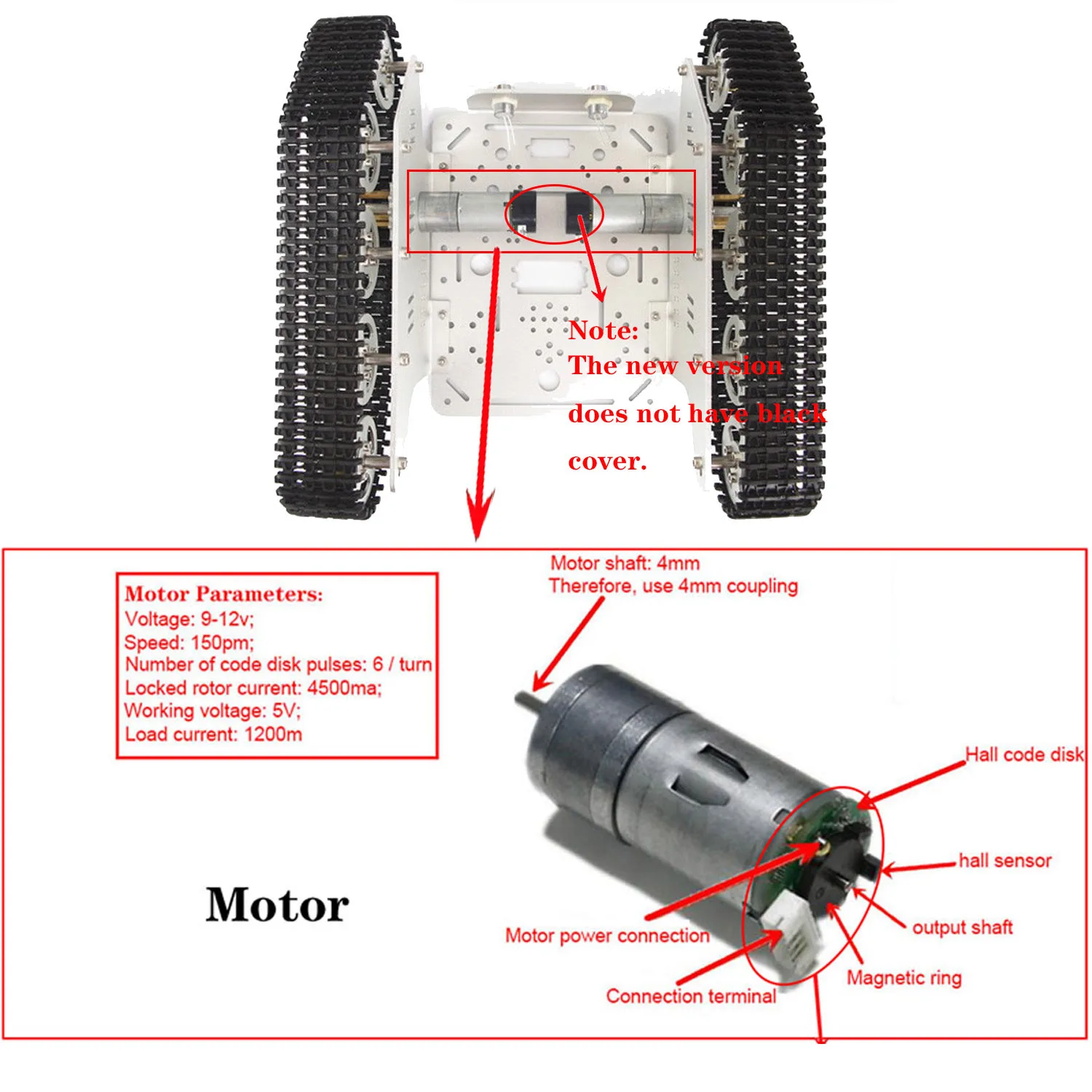 Note:
The new version does not have black cover.

Motor Parameters:
Voltage: 9-12v;
Speed: 150pm;
Number of code disk pulses: 6 / turn
Locked rotor current: 4500ma;
Working voltage: 5V;
Load current: 1200m

Motor shaft: 4mm
Therefore, use 4mm coupling

Hall code disk

hall sensor

output shaft

Magnetic ring

Motor power connection

Connection terminal

Motor