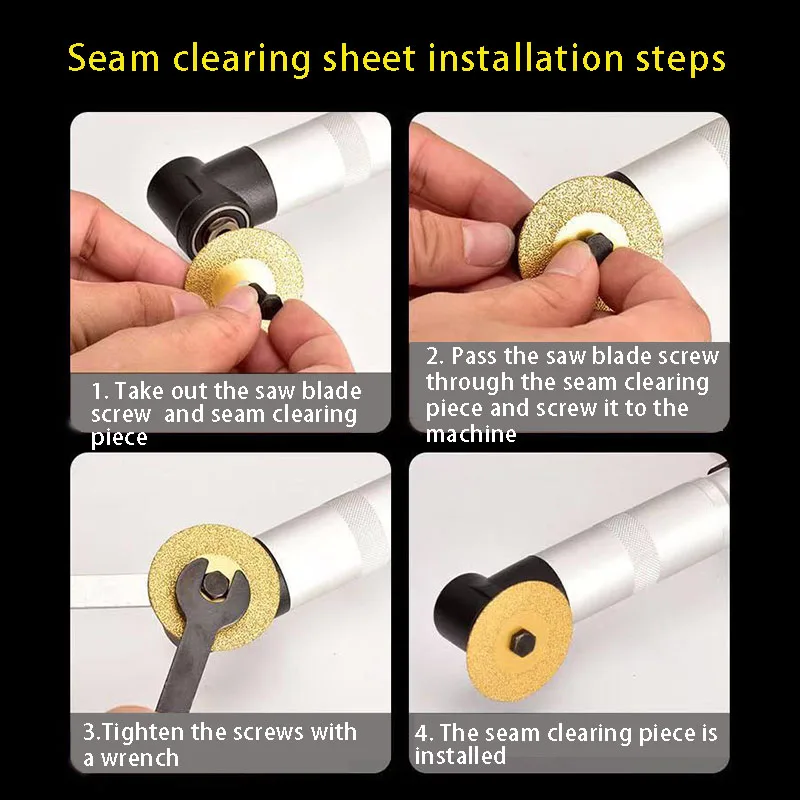 Seam clearing sheet installation steps

1. Take out the saw blade screw  and seam clearing piece

2. Pass the saw blade screw through the seam clearing piece and screw it to the machine

3.Tighten the screws with a wrench

4. The seam clearing piece is installed