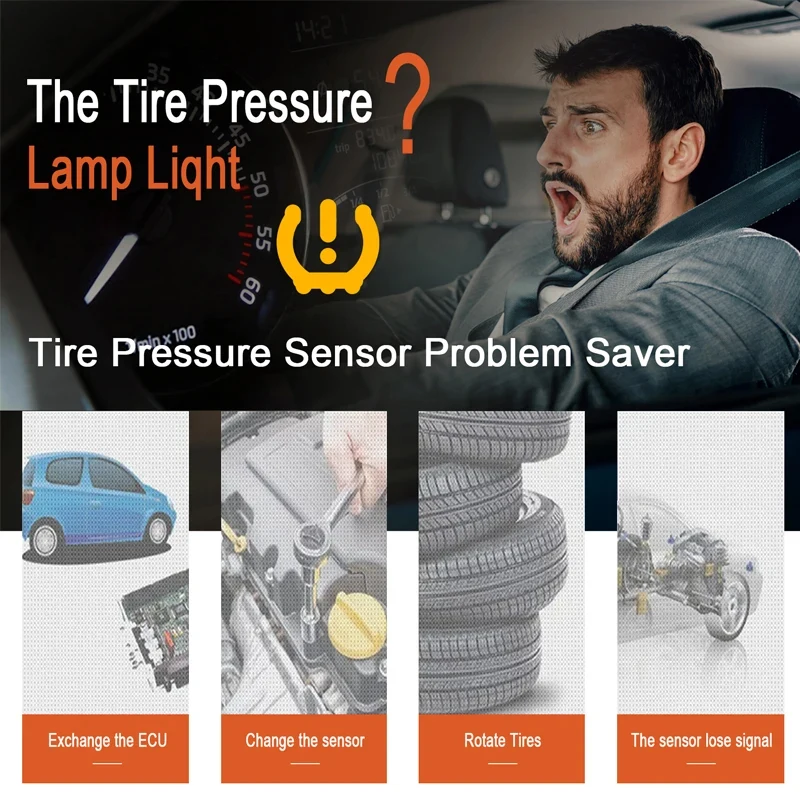 The Tire Pressure ?
Lamp Liqht

Tire Pressure Sensor Problem Saver

Exchange the ECU

Change the sensor

Rotate Tires

The sensor lose signal