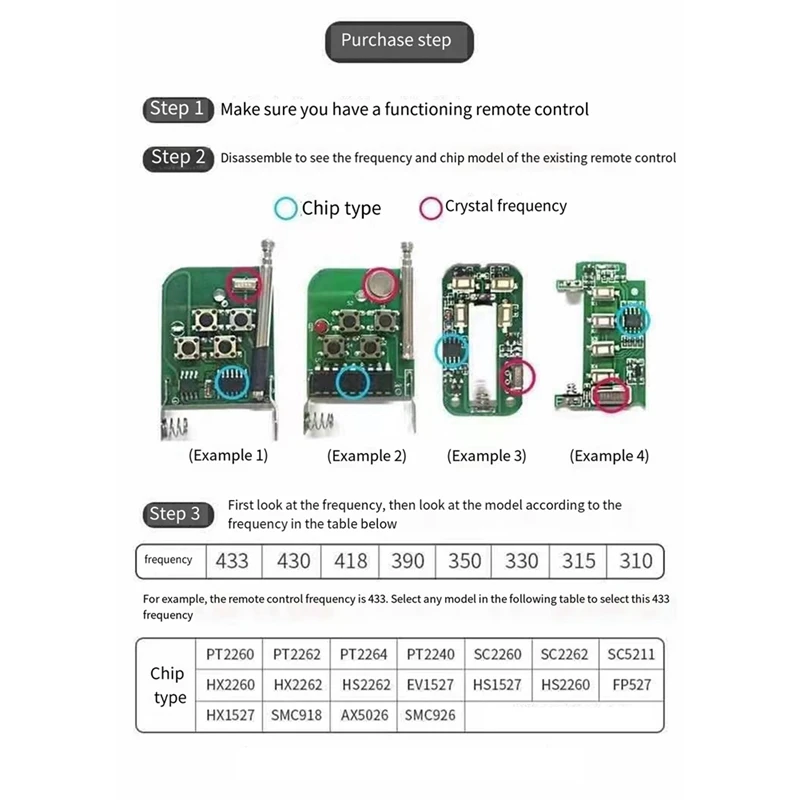 Purchase step

Step 1 Make sure you have a functioning remote control

Step 2 Disassemble to see the frequency and chip model of the existing remote control

Chip type Crystal frequency

(Example 1) (Example 2) (Example 3) (Example 4)

Step 3 First look at the frequency, then look at the model according to the frequency in the table below

| frequency | 433 | 430 | 418 | 390 | 350 | 330 | 315 | 310 |
|---|---|---|---|---|---|---|---|---|

For example, the remote control frequency is 433. Select any model in the following table to select this 433 frequency

| Chip type | PT2260 | PT2262 | PT2264 | PT2240 | SC2260 | SC2262 | SC5211 |
|---|---|---|---|---|---|---|---|
| | HX2260 | HX2262 | HS2262 | EV1527 | HS1527 | HS2260 | FP527 |
| | HX1527 | SMC918 | AX5026 | SMC926 | | | |