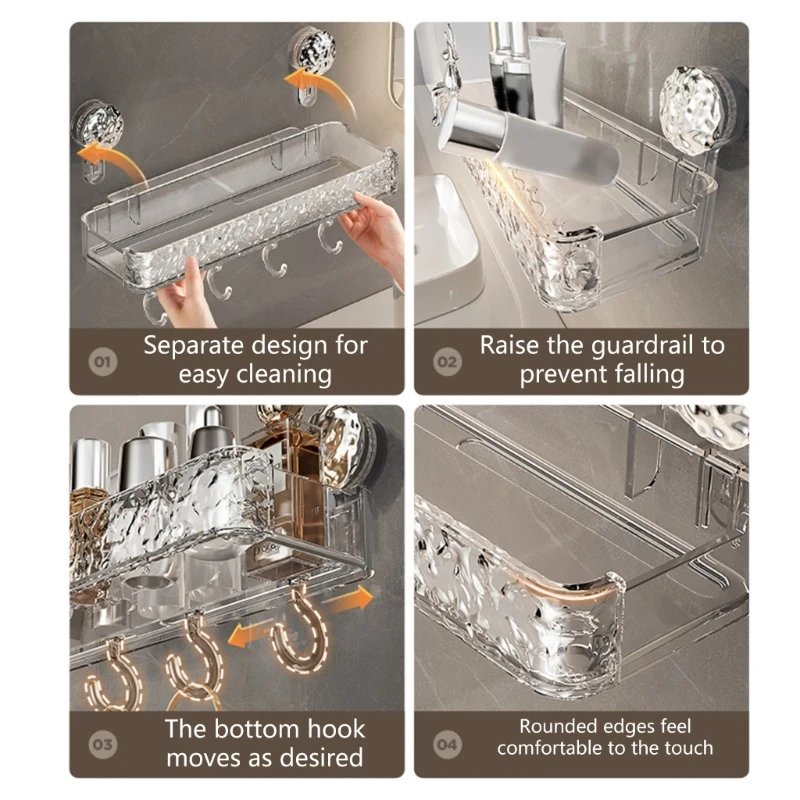 01 Separate design for easy cleaning

02 Raise the guardrail to prevent falling

03 The bottom hook moves as desired

04 Rounded edges feel comfortable to the touch