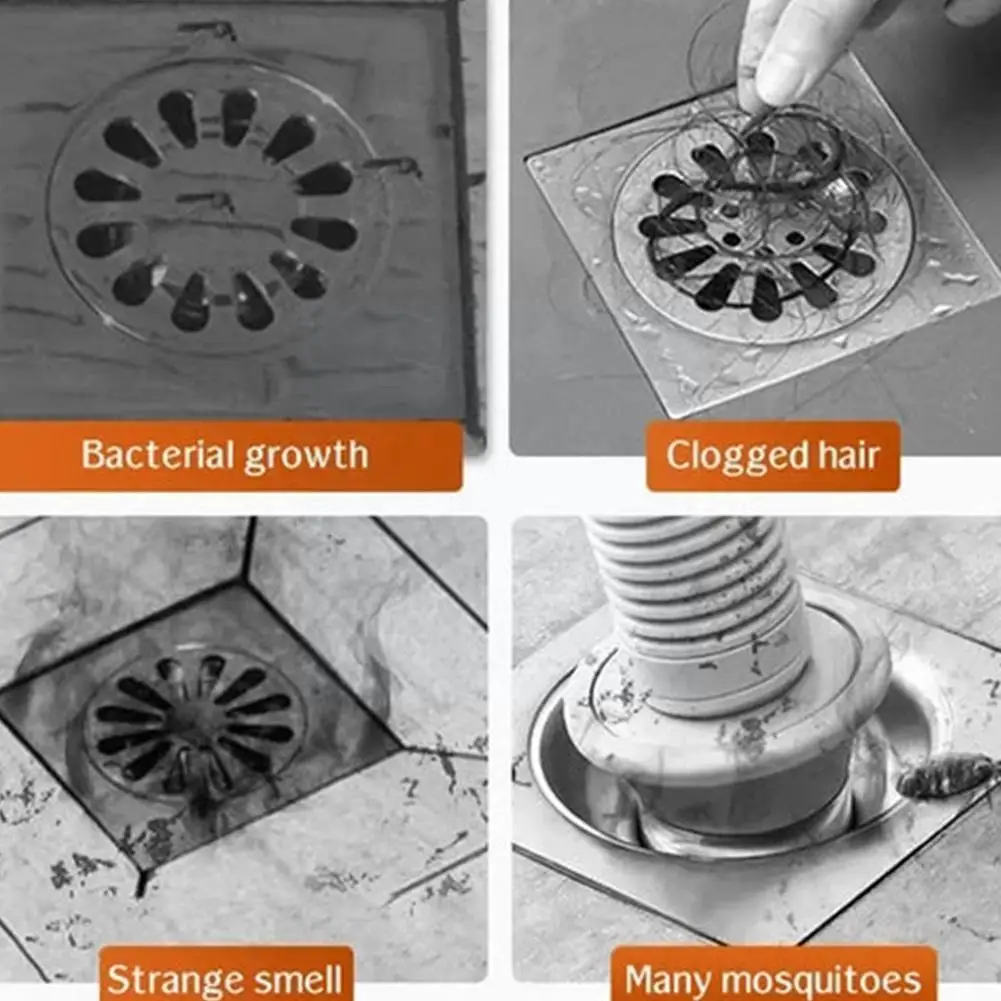 Bacterial growth

Clogged hair

Strange smell

Many mosquitoes