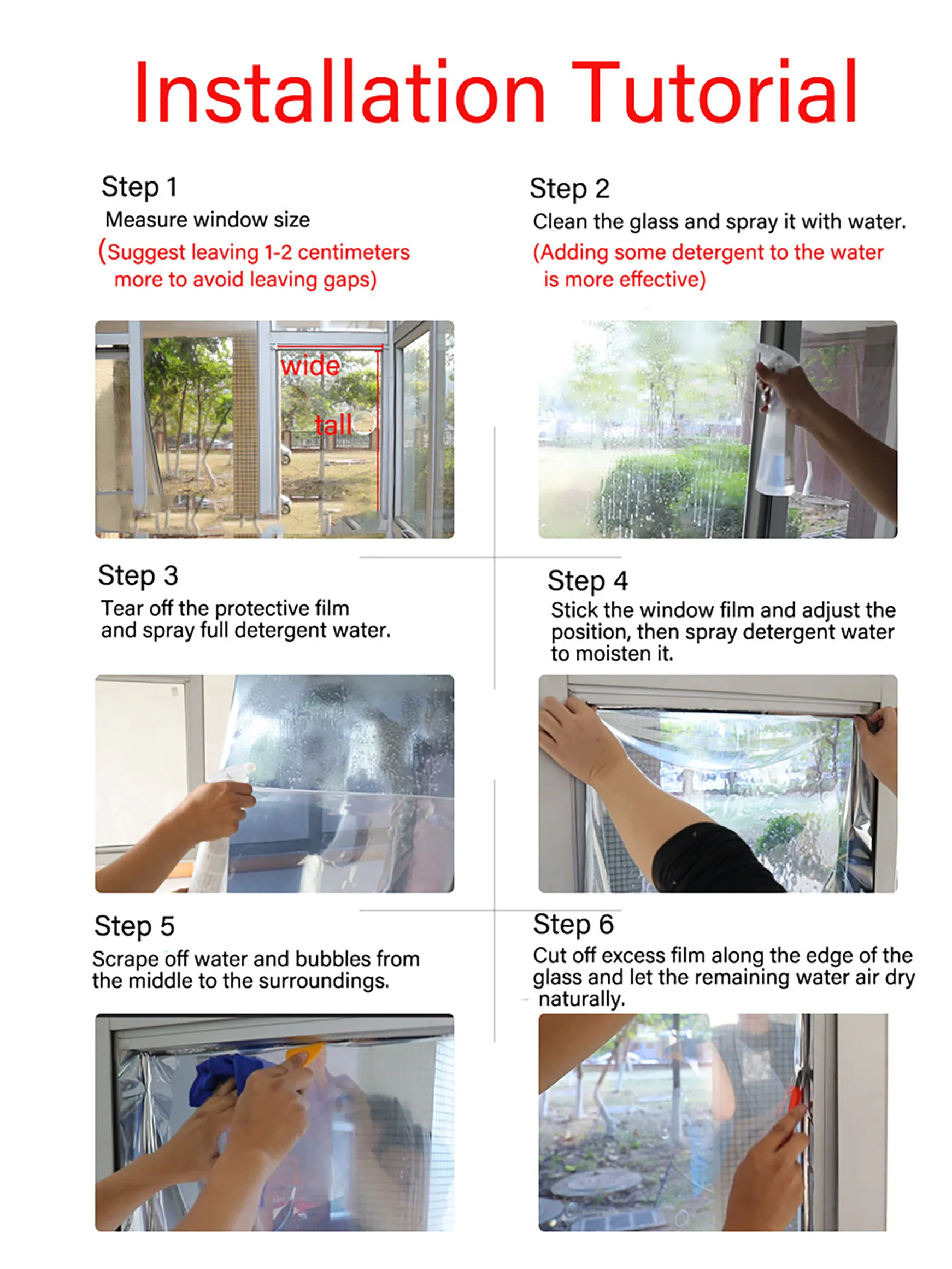 Installation Tutorial

Step 1
Measure window size
(Suggest leaving 1-2 centimeters more to avoid leaving gaps)

wide
tall

Step 2
Clean the glass and spray it with water.
(Adding some detergent to the water is more effective)

Step 3
Tear off the protective film and spray full detergent water.

Step 4
Stick the window film and adjust the position, then spray detergent water to moisten it.

Step 5
Scrape off water and bubbles from the middle to the surroundings.

Step 6
Cut off excess film along the edge of the glass and let the remaining water air dry naturally.