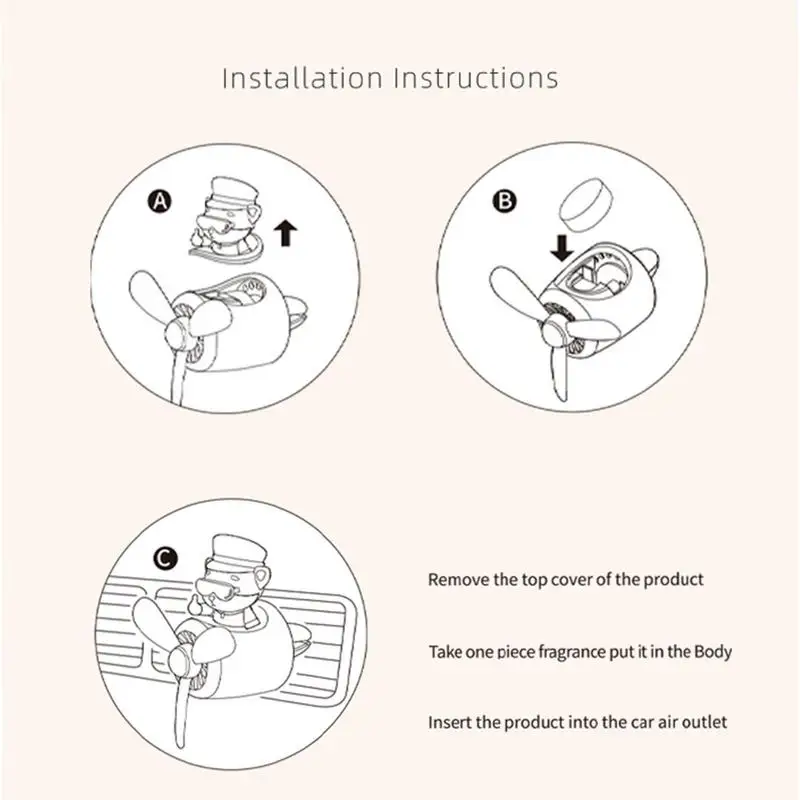 Installation Instructions

A

B

C

Remove the top cover of the product

Take one piece fragrance put it in the Body

Insert the product into the car air outlet