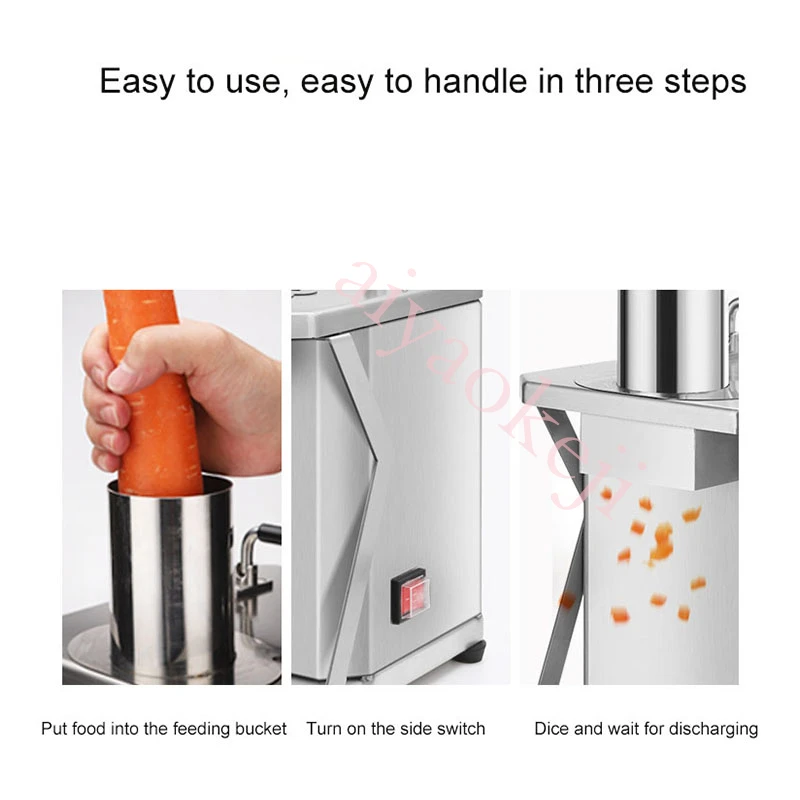 Easy to use, easy to handle in three steps

aiyaokeji

Put food into the feeding bucket

Turn on the side switch

Dice and wait for discharging