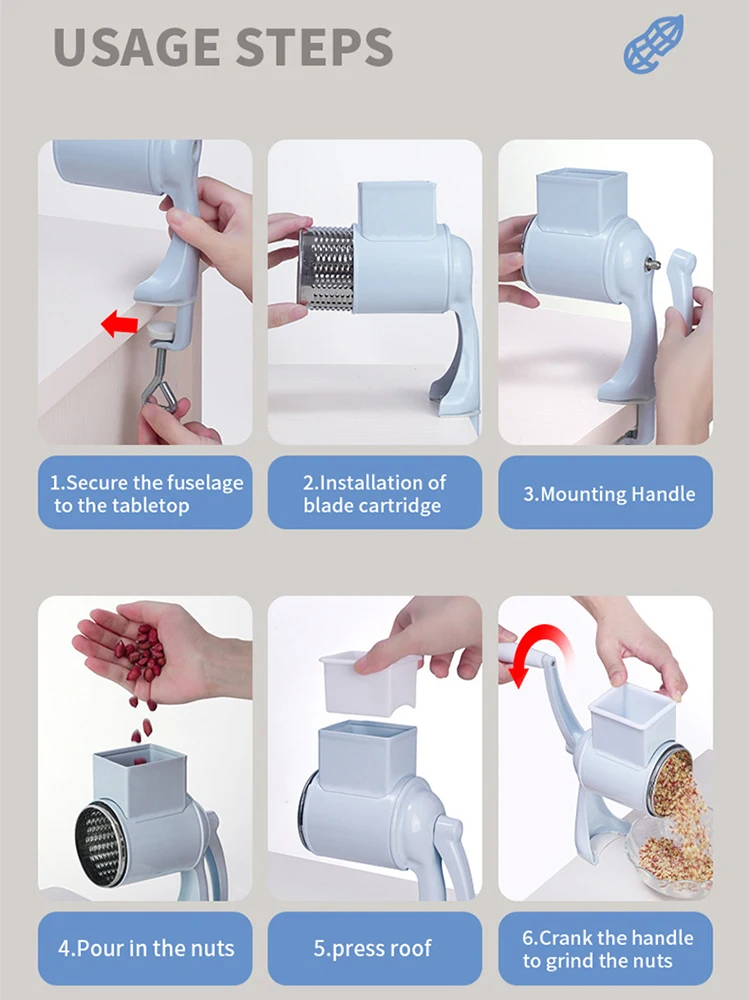 USAGE STEPS

1.Secure the fuselage to the tabletop

2.Installation of blade cartridge

3.Mounting Handle

4.Pour in the nuts

5.press roof

6.Crank the handle to grind the nuts