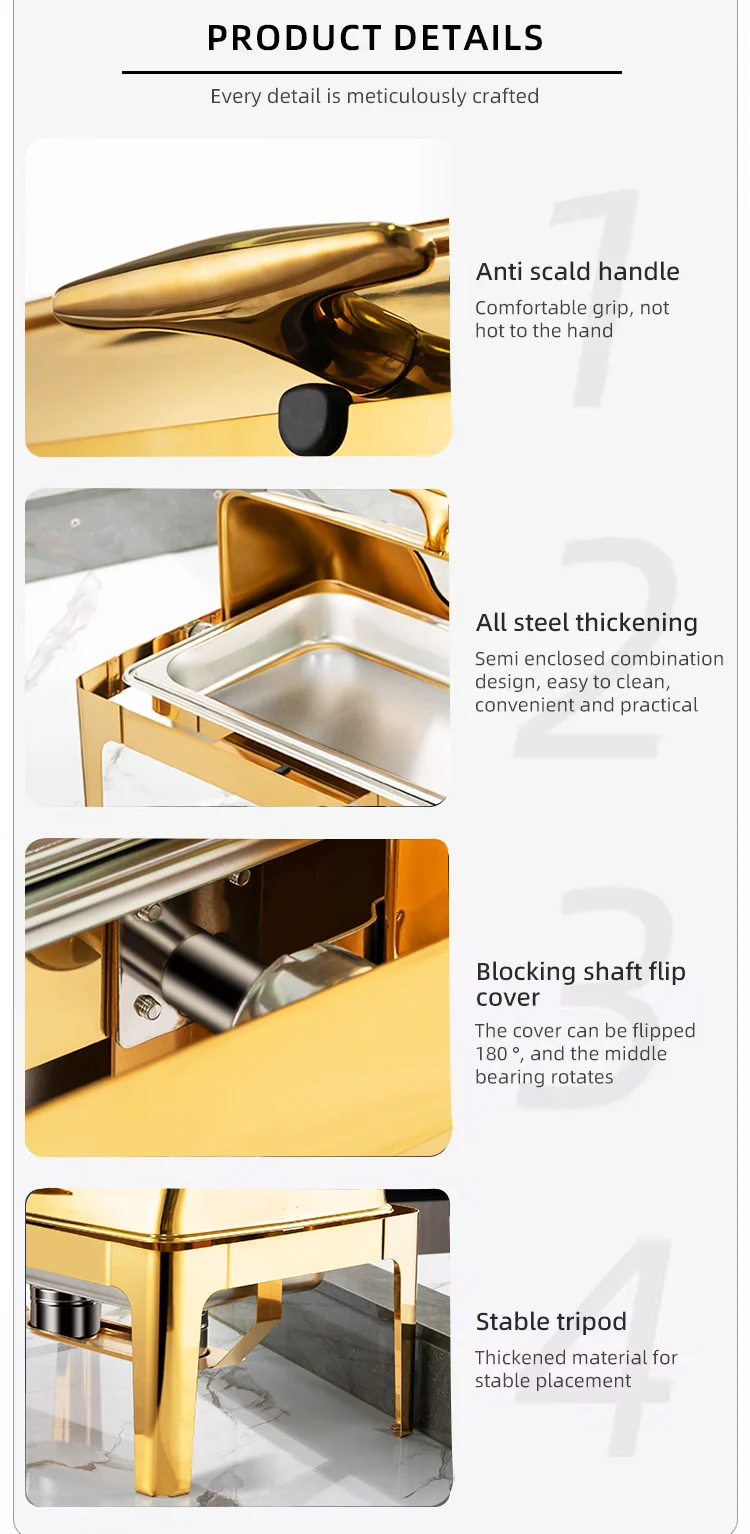 PRODUCT DETAILS

Every detail is meticulously crafted

1

Anti scald handle

Comfortable grip, not hot to the hand

2

All steel thickening

Semi enclosed combination design, easy to clean, convenient and practical

3

Blocking shaft flip cover

The cover can be flipped 180 °, and the middle bearing rotates

4

Stable tripod

Thickened material for stable placement