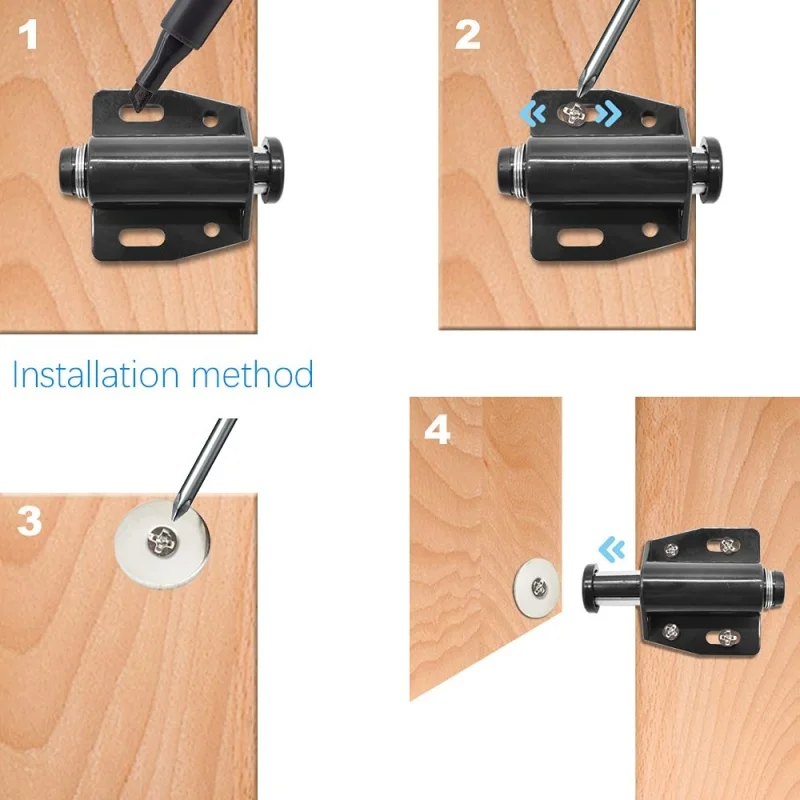 1

2

Installation method

3

4