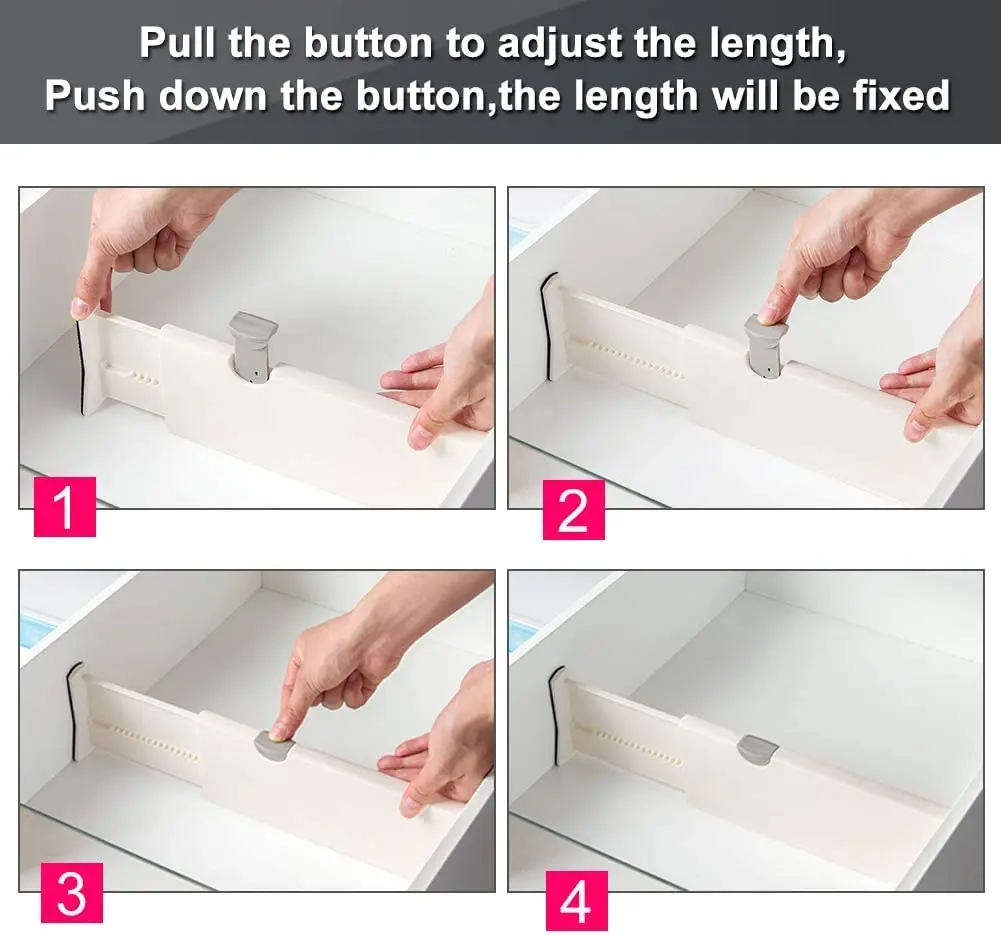 Pull the button to adjust the length,
Push down the button,the length will be fixed

1

2

3

4