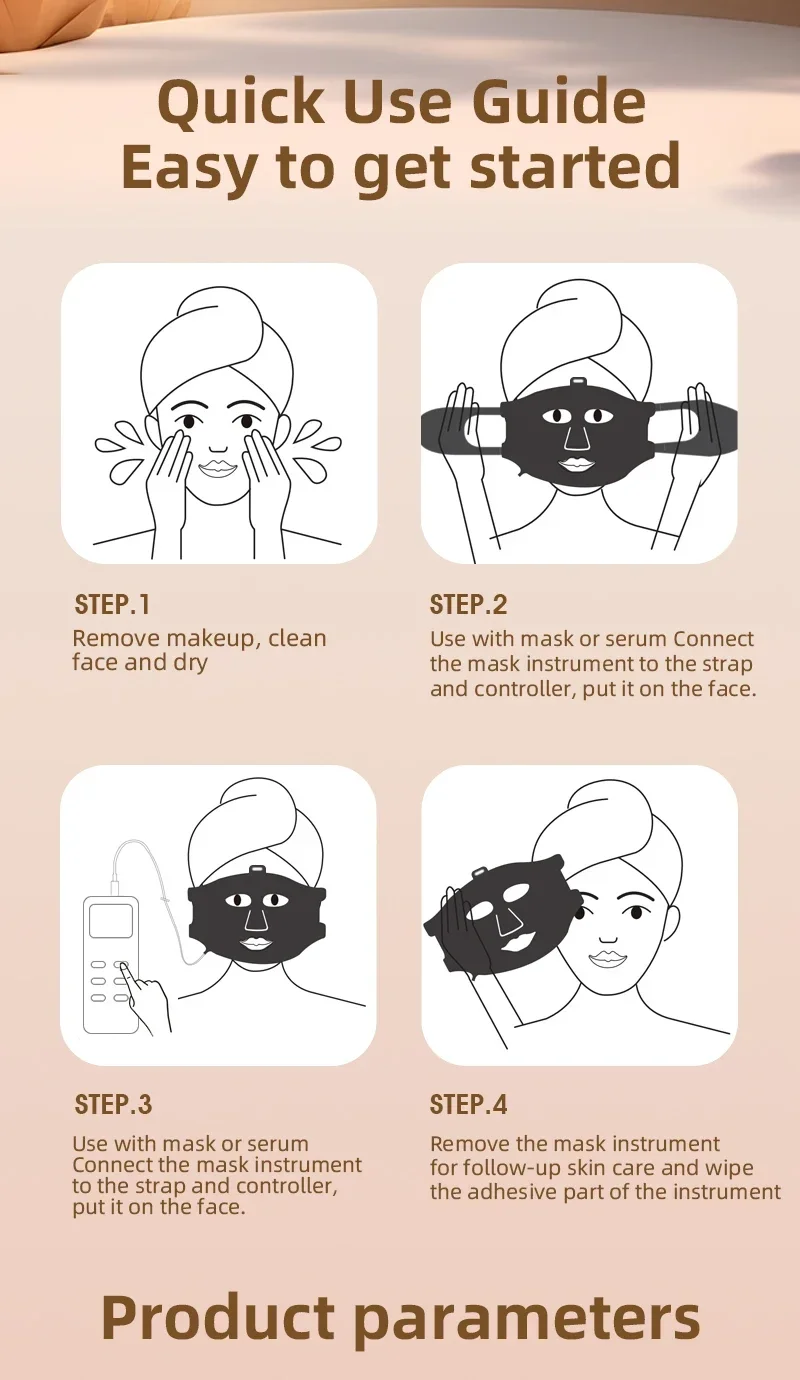 Quick Use Guide
Easy to get started

STEP.1
Remove makeup, clean face and dry

STEP.2
Use with mask or serum Connect the mask instrument to the strap and controller, put it on the face.

STEP.3
Use with mask or serum Connect the mask instrument to the strap and controller, put it on the face.

STEP.4
Remove the mask instrument for follow-up skin care and wipe the adhesive part of the instrument

Product parameters