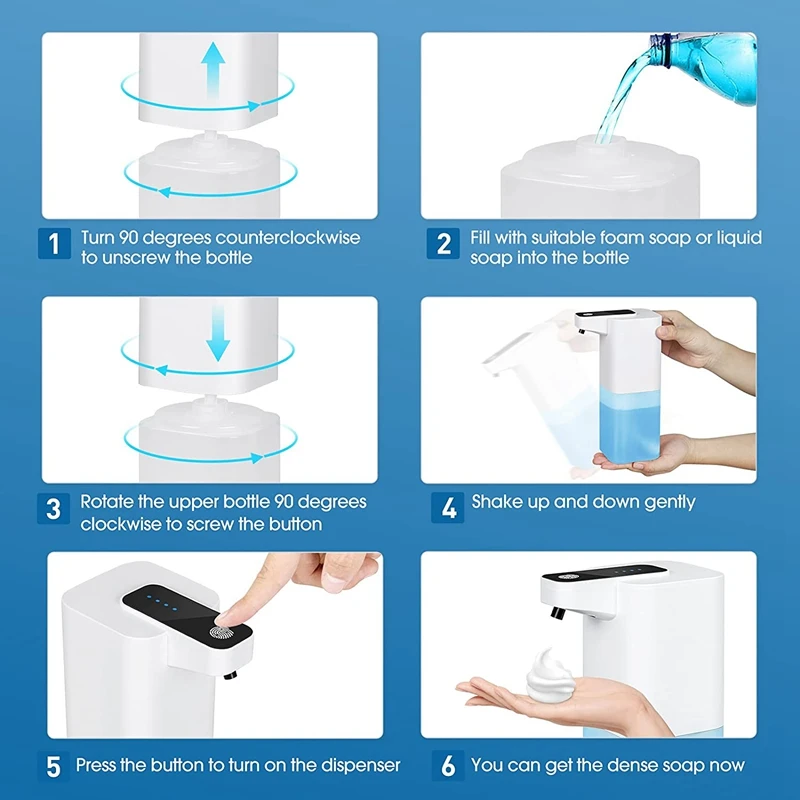 1 Turn 90 degrees counterclockwise to unscrew the bottle

2 Fill with suitable foam soap or liquid soap into the bottle

3 Rotate the upper bottle 90 degrees clockwise to screw the button

4 Shake up and down gently

5 Press the button to turn on the dispenser

6 You can get the dense soap now