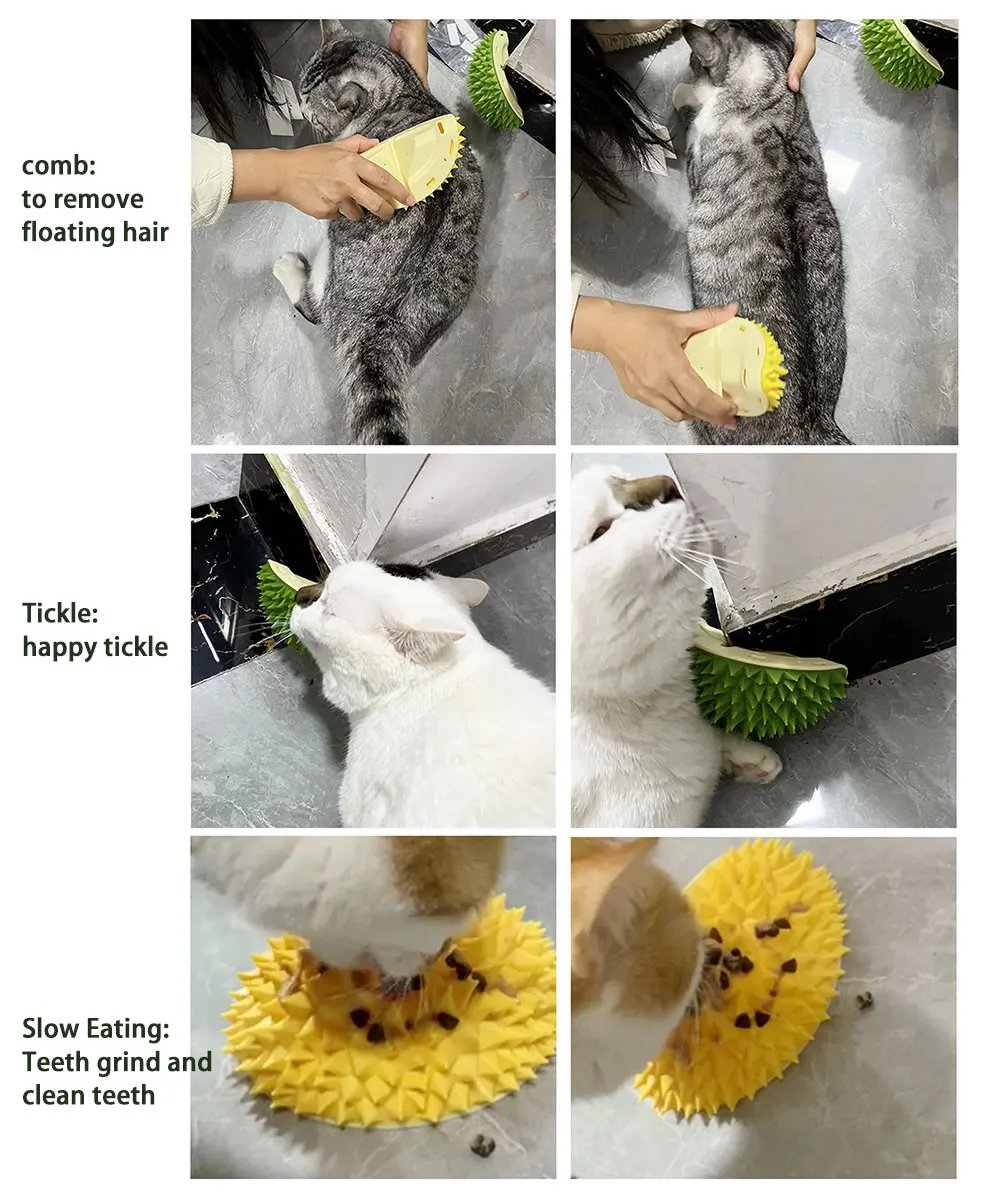 comb:
to remove
floating hair

Tickle:
happy tickle

Slow Eating:
Teeth grind and
clean teeth