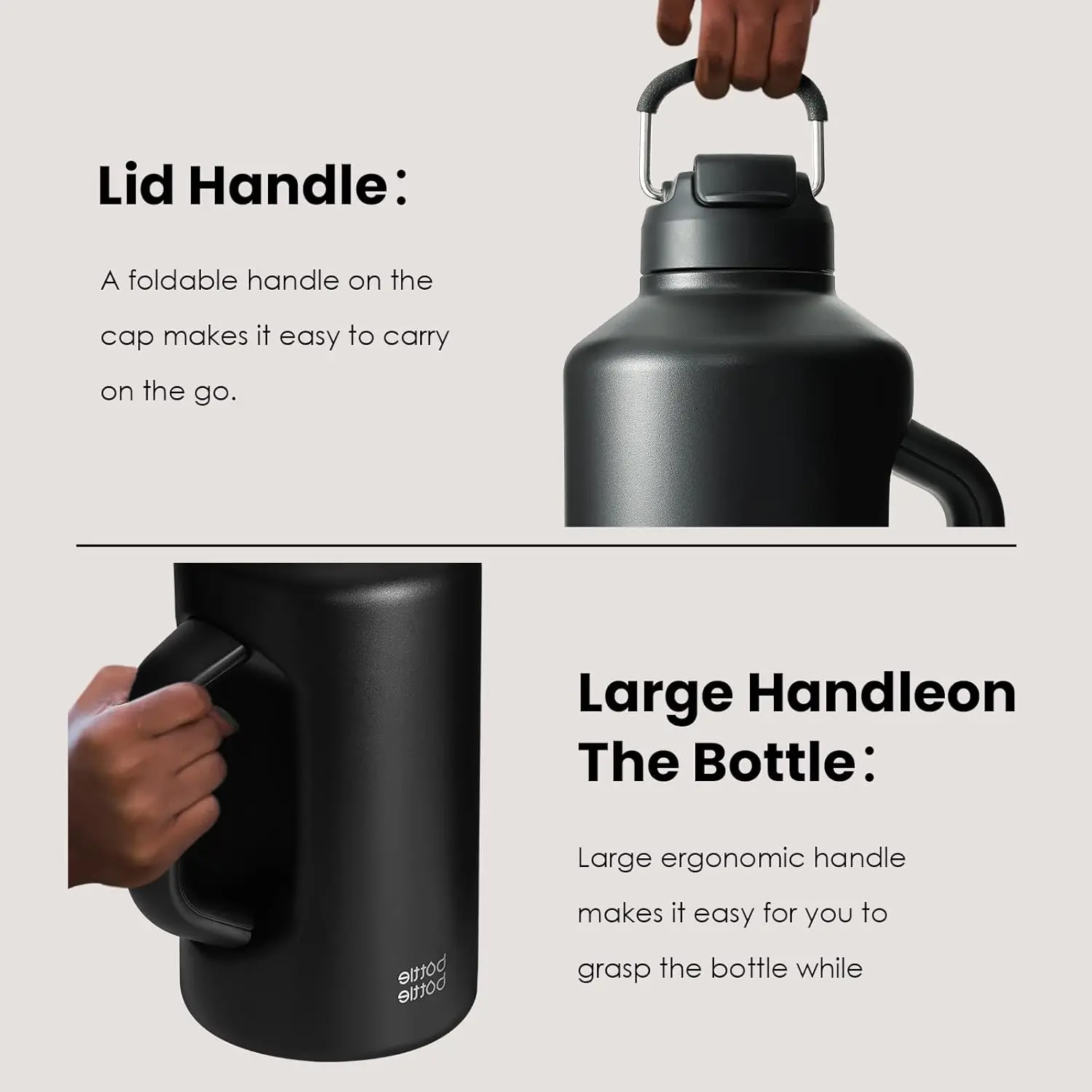 Lid Handle：

A foldable handle on the cap makes it easy to carry on the go.

Large Handleon The Bottle：

Large ergonomic handle makes it easy for you to grasp the bottle while

bottle bottle