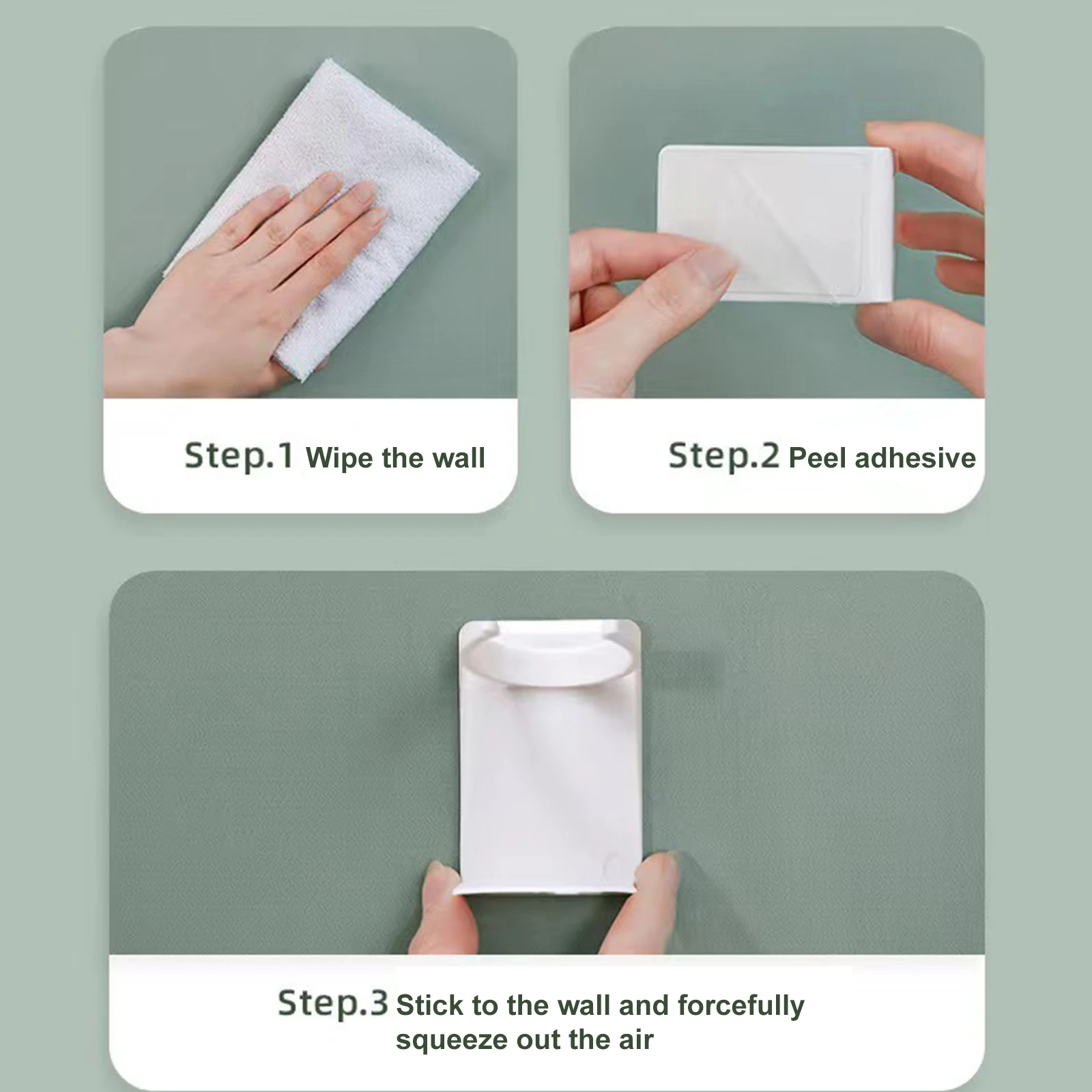 Step.1 Wipe the wall

Step.2 Peel adhesive

Step.3 Stick to the wall and forcefully squeeze out the air